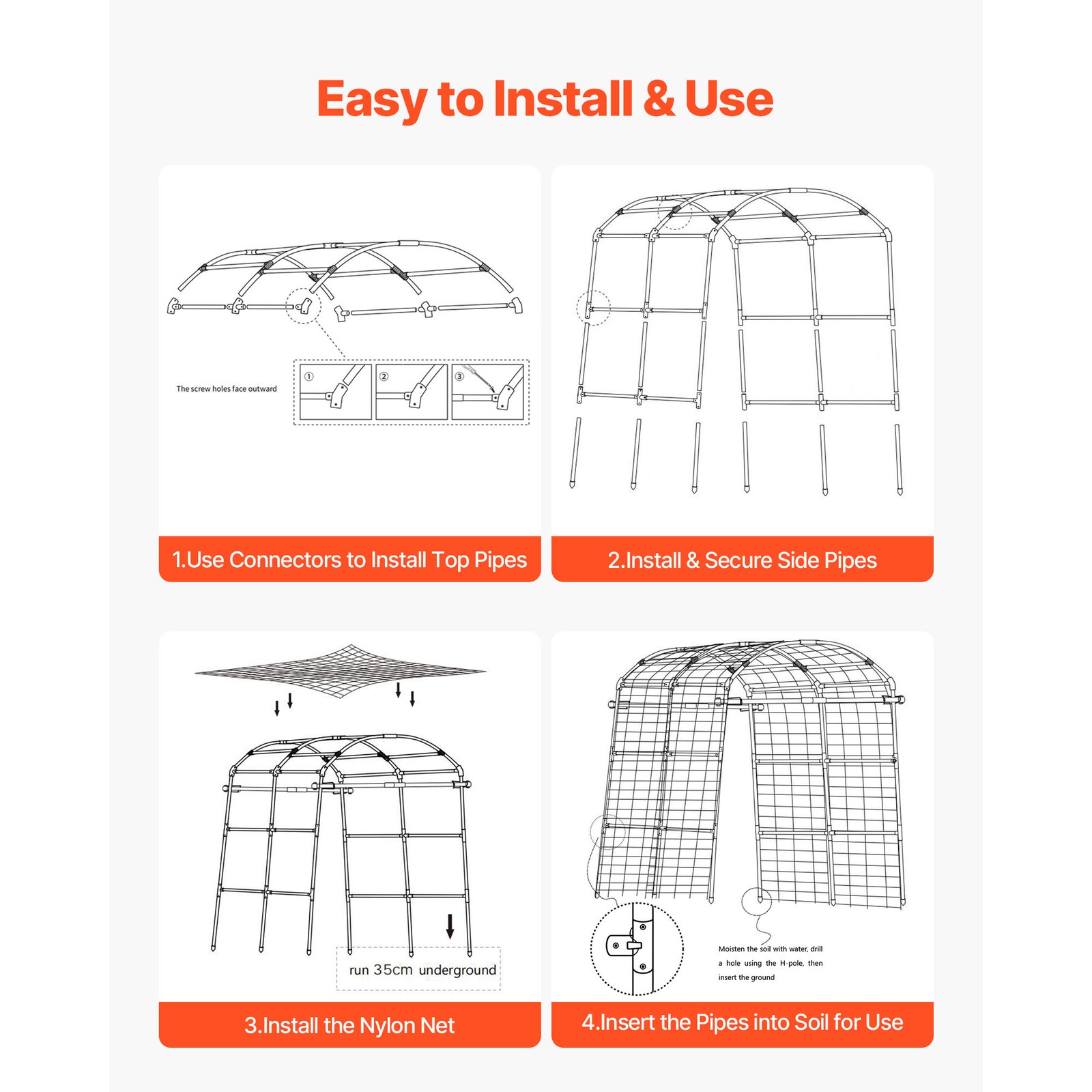 Easy to Install & Use

The screw holes face outward

①

②

③

1.Use Connectors to Install Top Pipes

2.Install & Secure Side Pipes

run 35cm underground

3.Install the Nylon Net

Moisten the soil with water, drill a hole using the H-pole, then insert the ground

4.Insert the Pipes into Soil for Use