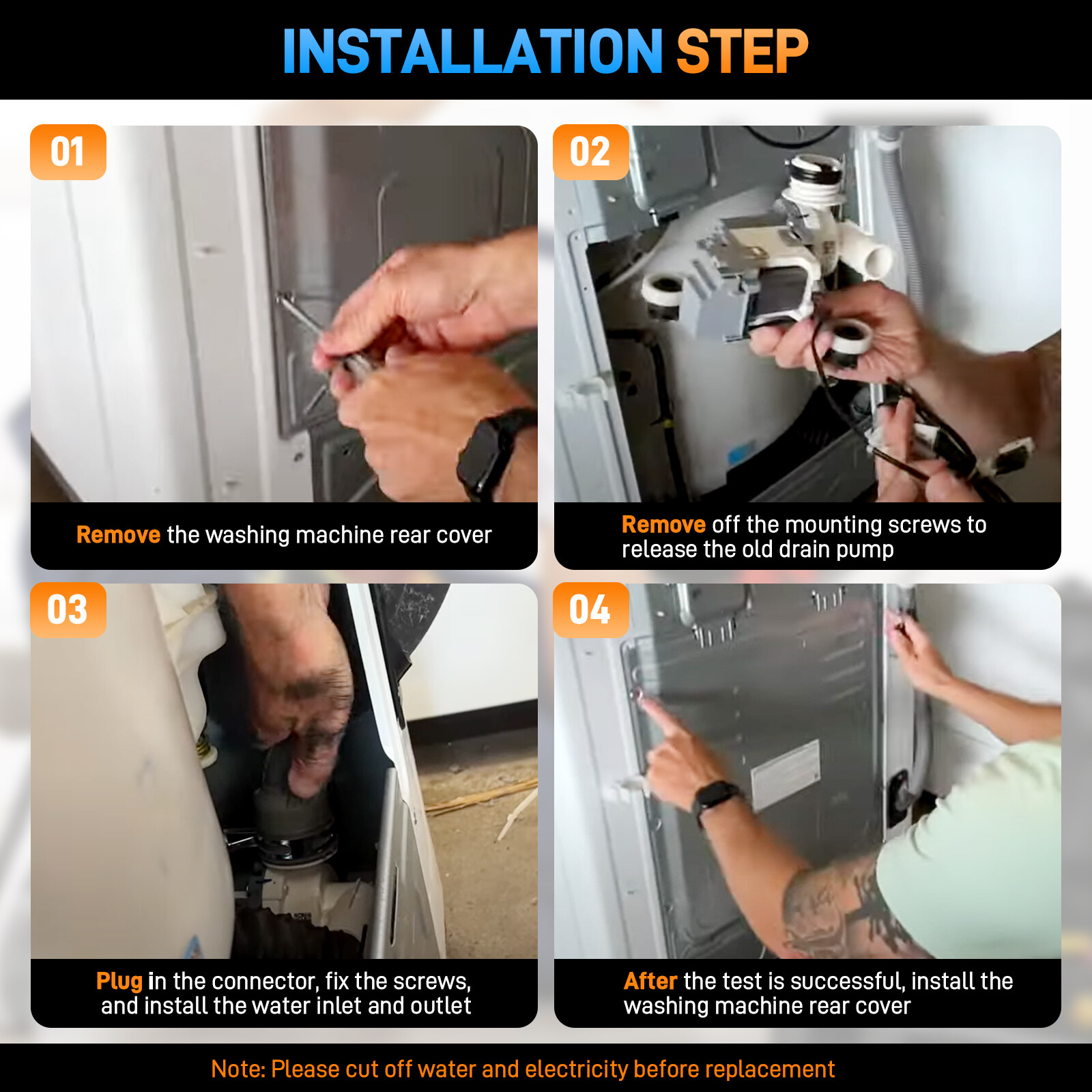 INSTALLATION STEP

01

Remove the washing machine rear cover

02

Remove off the mounting screws to release the old drain pump

03

Plug in the connector, fix the screws, and install the water inlet and outlet

04

After the test is successful, install the washing machine rear cover

Note: Please cut off water and electricity before replacement