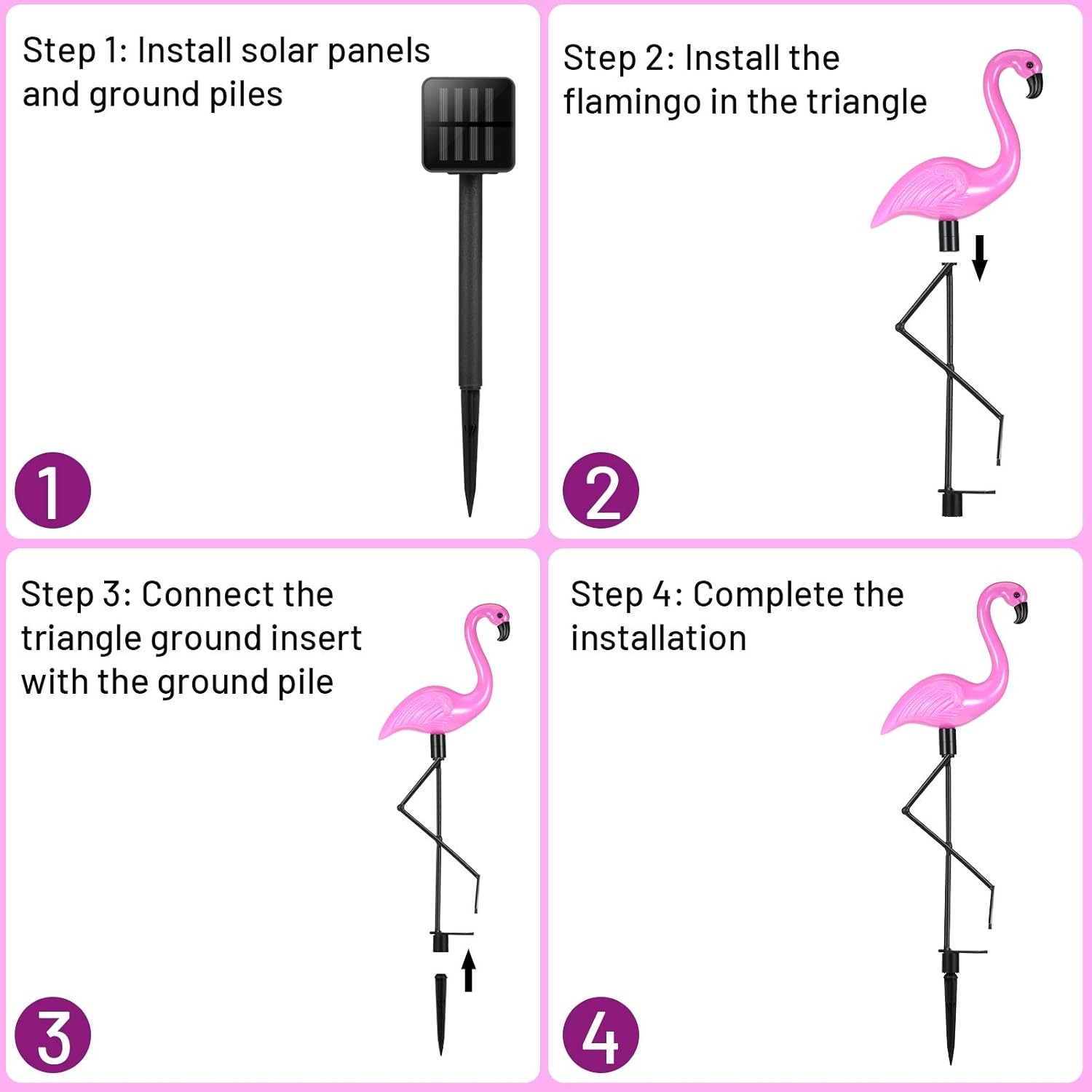 Step 1: Install solar panels and ground piles

1

Step 2: Install the flamingo in the triangle

2

Step 3: Connect the triangle ground insert with the ground pile

3

Step 4: Complete the installation

4