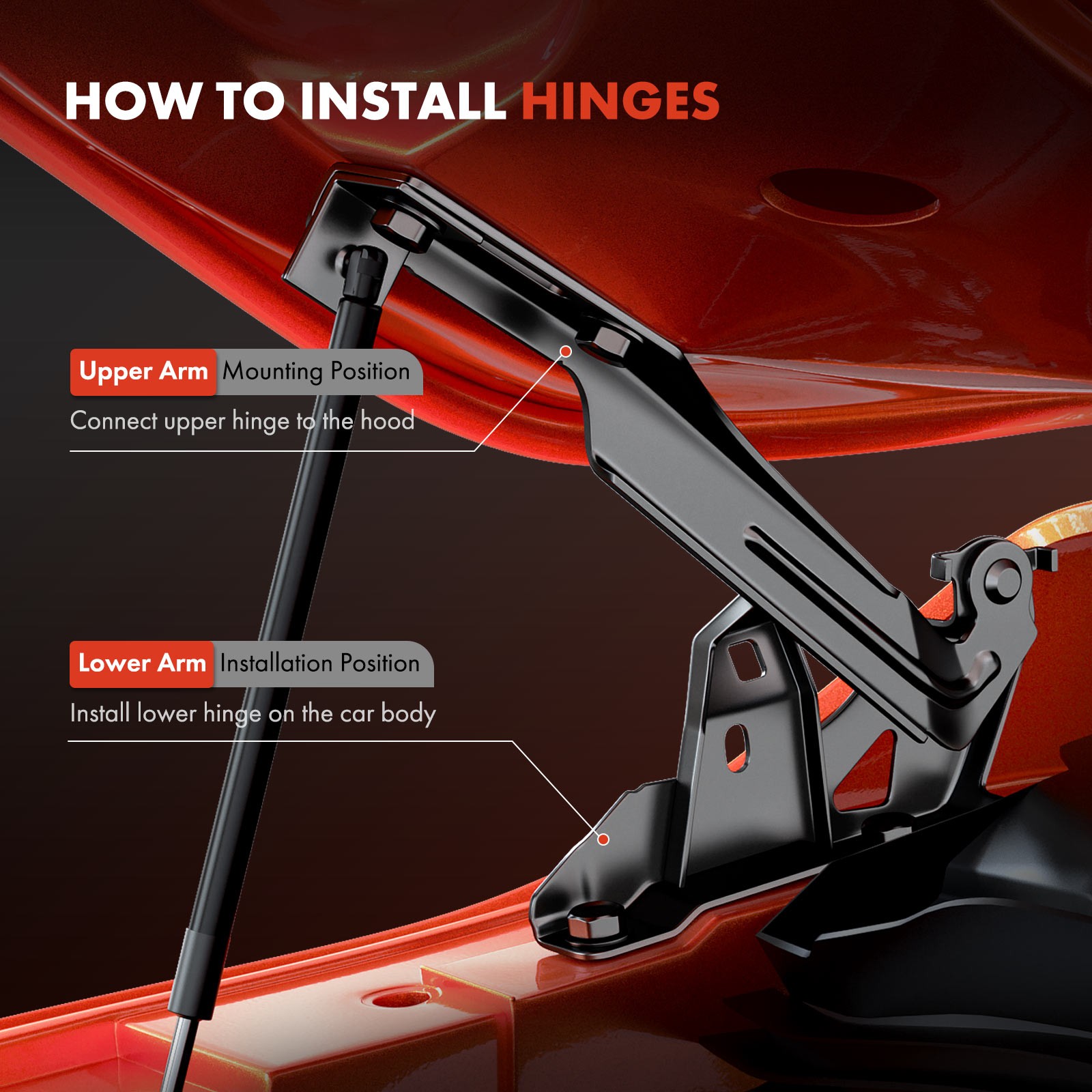 HOW TO INSTALL HINGES

Upper Arm Mounting Position

Connect upper hinge to the hood

Lower Arm Installation Position

Install lower hinge on the car body