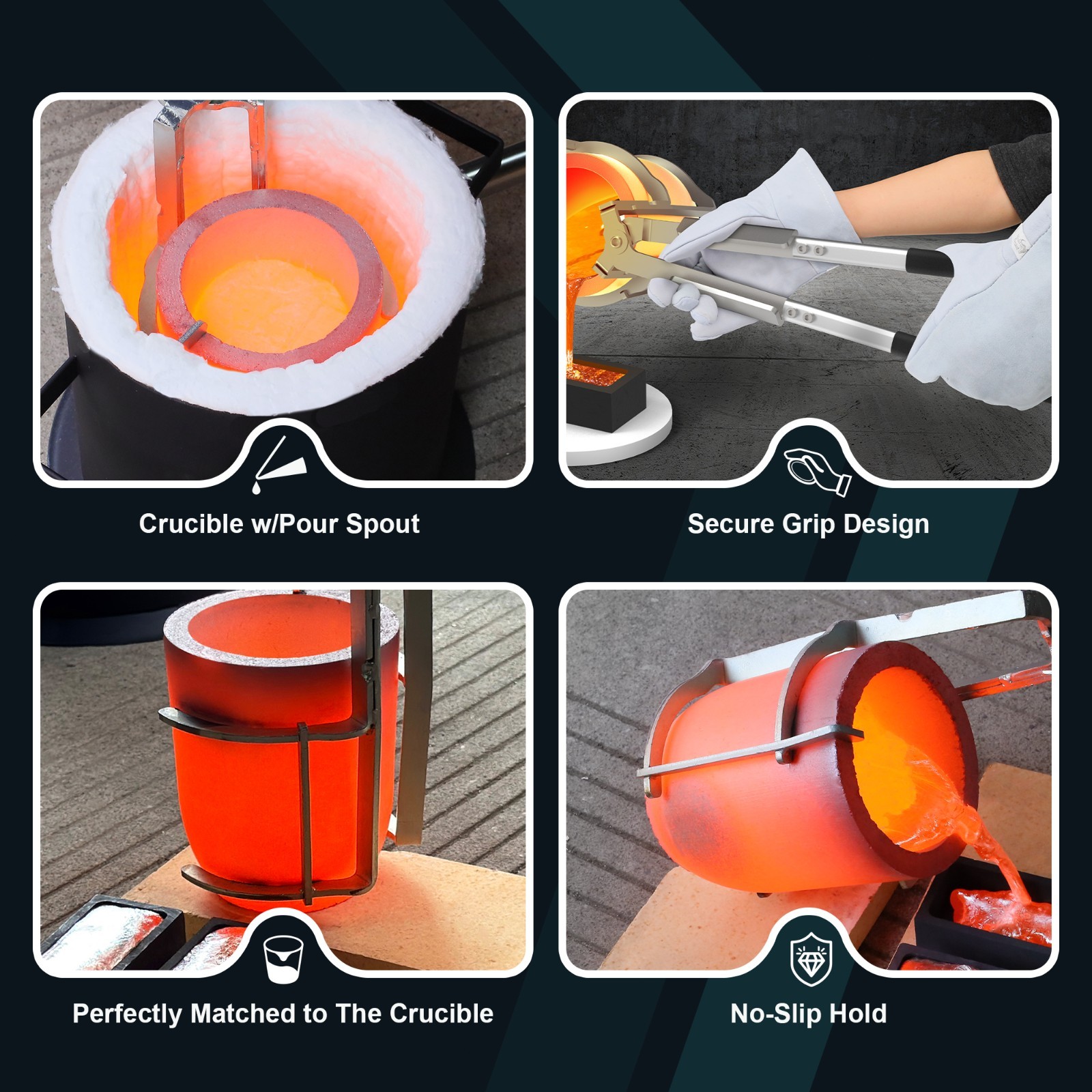 Crucible w/Pour Spout

Secure Grip Design

Perfectly Matched to The Crucible

No-Slip Hold