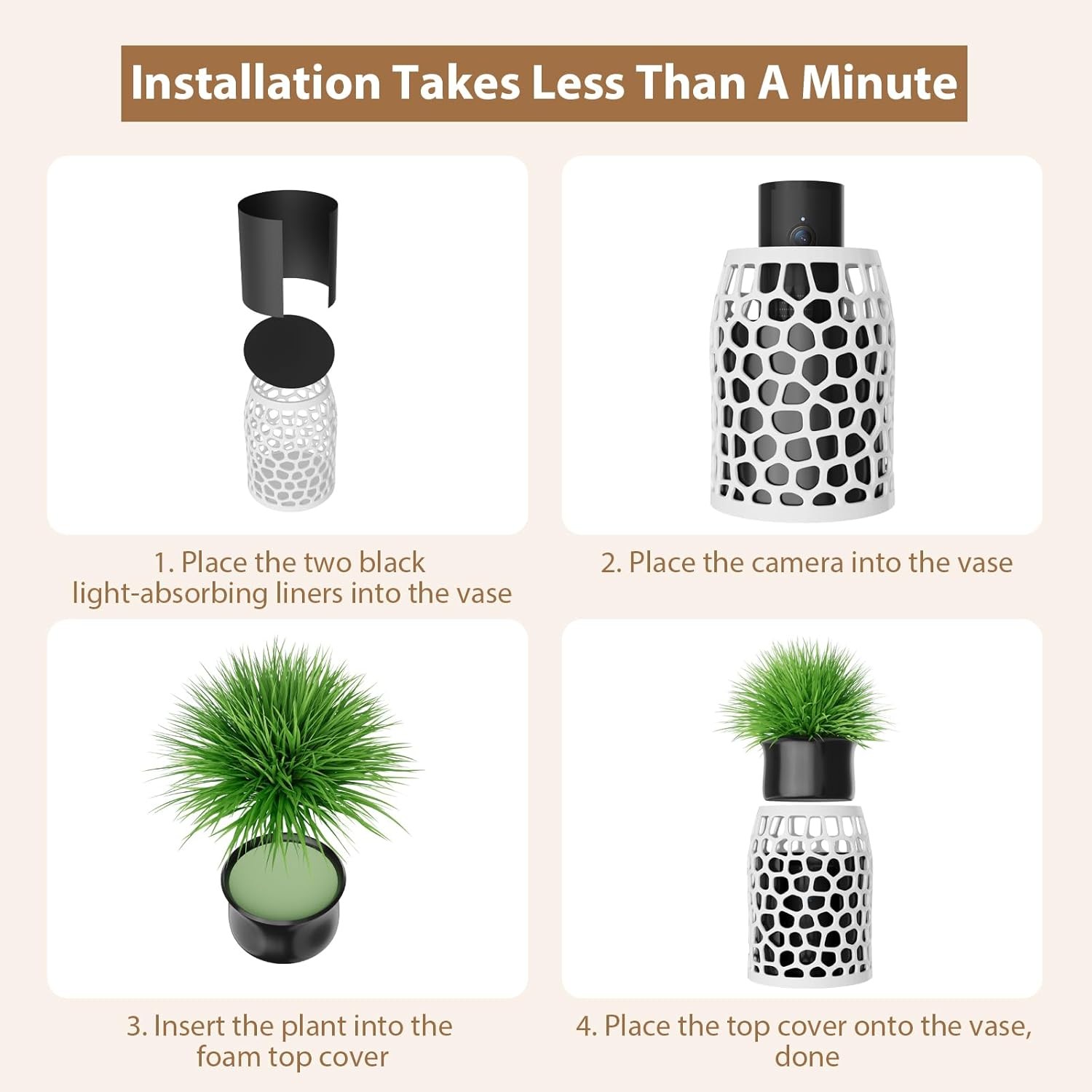 Installation Takes Less Than A Minute

1. Place the two black light-absorbing liners into the vase

2. Place the camera into the vase

3. Insert the plant into the foam top cover

4. Place the top cover onto the vase, done