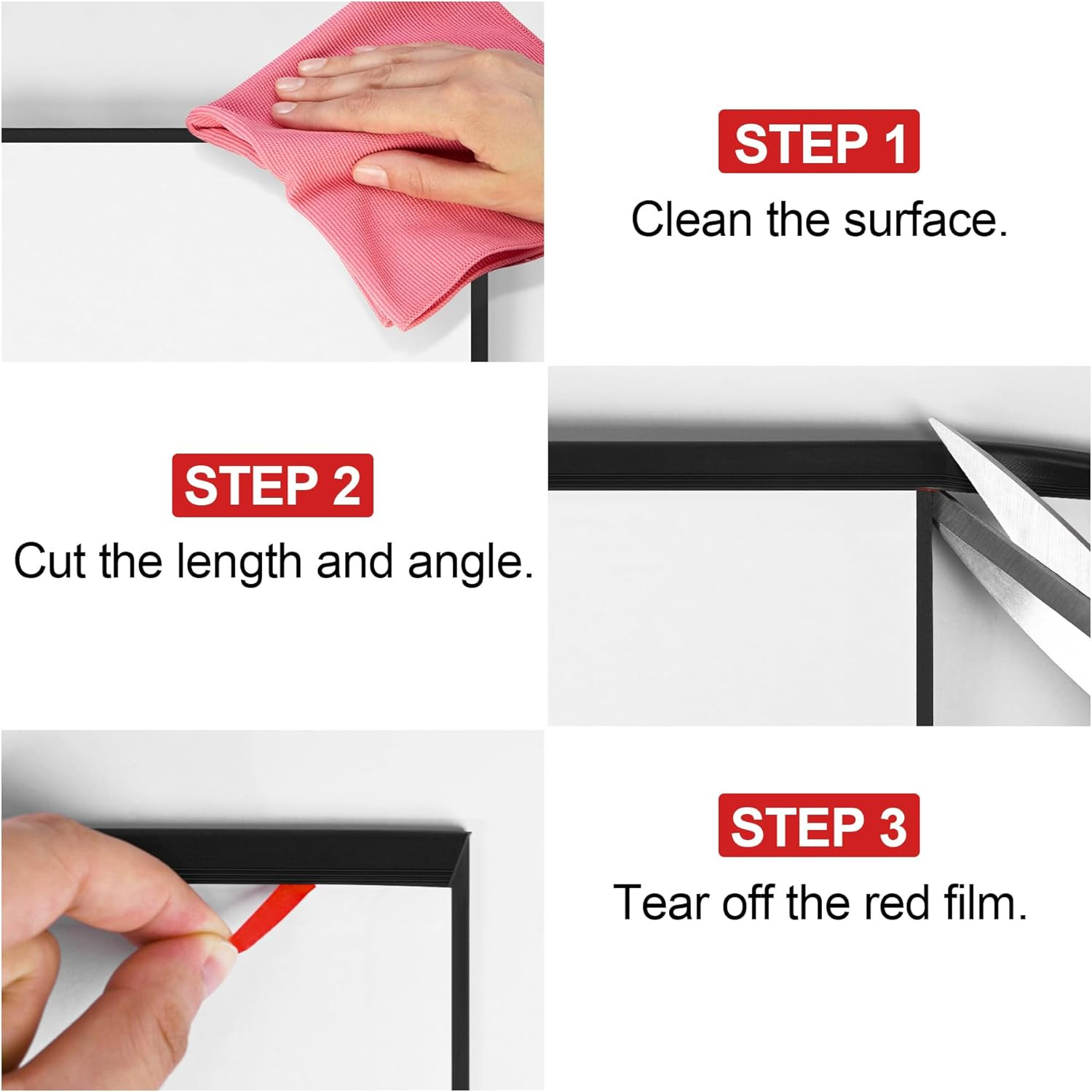 STEP 1
Clean the surface.

STEP 2
Cut the length and angle.

STEP 3
Tear off the red film.