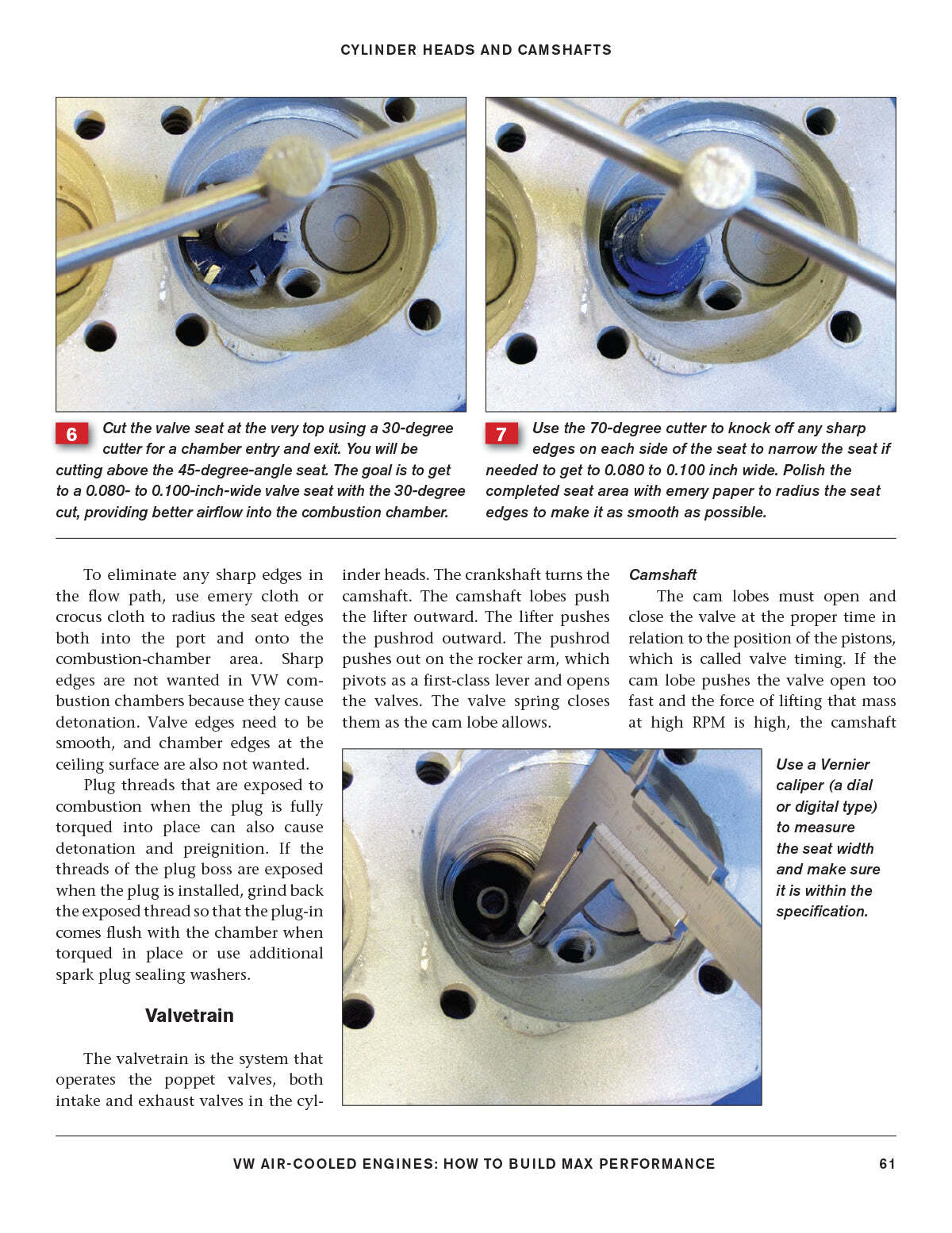 CYLINDER HEADS AND CAMSHAFTS

6 Cut the valve seat at the very top using a 30-degree cutter for a chamber entry and exit. You will be cutting above the 45-degree-angle seat. The goal is to get to a 0.080- to 0.100-inch-wide valve seat with the 30-degree cut, providing better airflow into the combustion chamber.

7 Use the 70-degree cutter to knock off any sharp edges on each side of the seat to narrow the seat if needed to get to 0.080 to 0.100 inch wide. Polish the completed seat area with emery paper to radius the seat edges to make it as smooth as possible.

To eliminate any sharp edges in the flow path, use emery cloth or crocus cloth to radius the seat edges both into the port and onto the combustion-chamber area. Sharp edges are not wanted in VW combustion chambers because they cause detonation. Valve edges need to be smooth, and chamber edges at the ceiling surface are also not wanted.

Plug threads that are exposed to combustion when the plug is fully torqued into place can also cause detonation and preignition. If the threads of the plug boss are exposed when the plug is installed, grind back the exposed thread so that the plug-in comes flush with the chamber when torqued in place or use additional spark plug sealing washers.

Valvetrain

The valvetrain is the system that operates the poppet valves, both intake and exhaust valves in the cylinder heads. The crankshaft turns the camshaft. The camshaft lobes push the lifter outward. The lifter pushes the pushrod outward. The pushrod pushes out on the rocker arm, which pivots as a first-class lever and opens the valves. The valve spring closes them as the cam lobe allows.

Camshaft

The cam lobes must open and close the valve at the proper time in relation to the position of the pistons, which is called valve timing. If the cam lobe pushes the valve open too fast and the force of lifting that mass at high RPM is high, the camshaft

Use a Vernier caliper (a dial or digital type) to measure the seat width and make sure it is within the specification.

VW AIR-COOLED ENGINES: HOW TO BUILD MAX PERFORMANCE 61