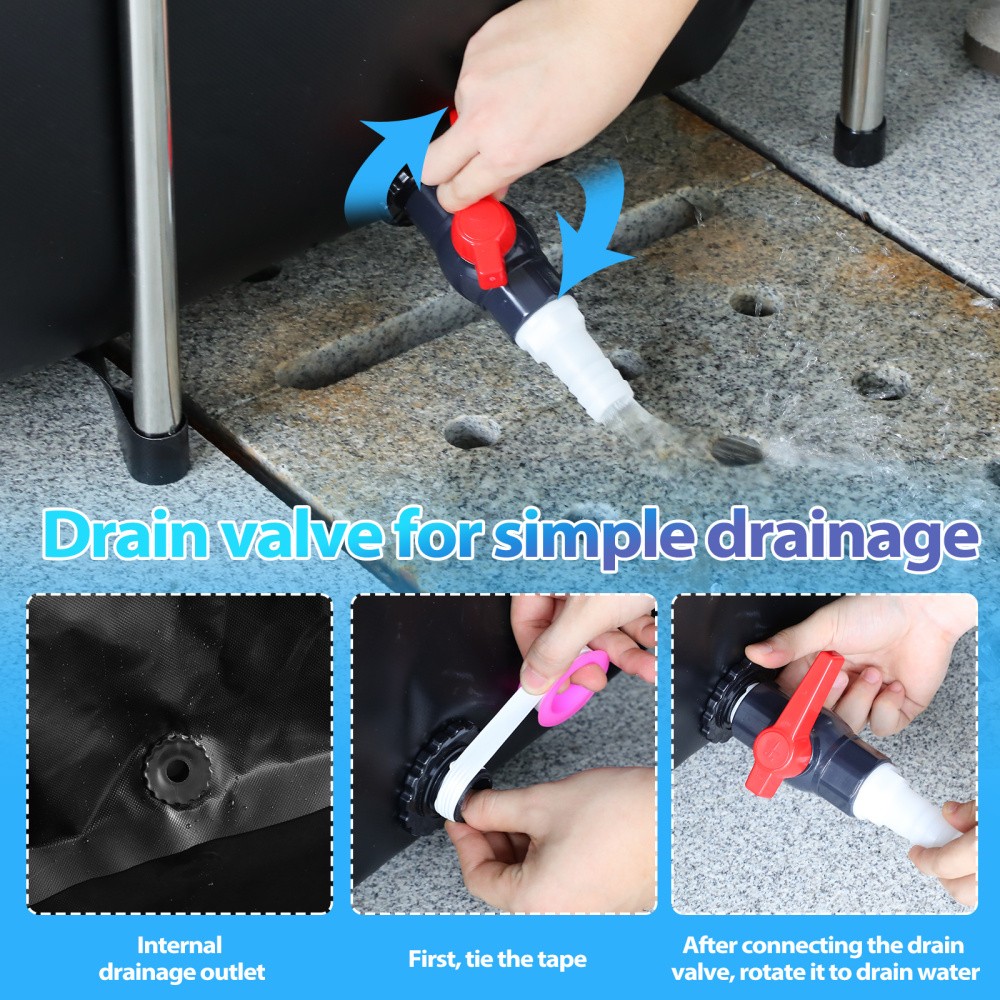 Drain valve for simple drainage

Internal drainage outlet

First, tie the tape

After connecting the drain valve, rotate it to drain water