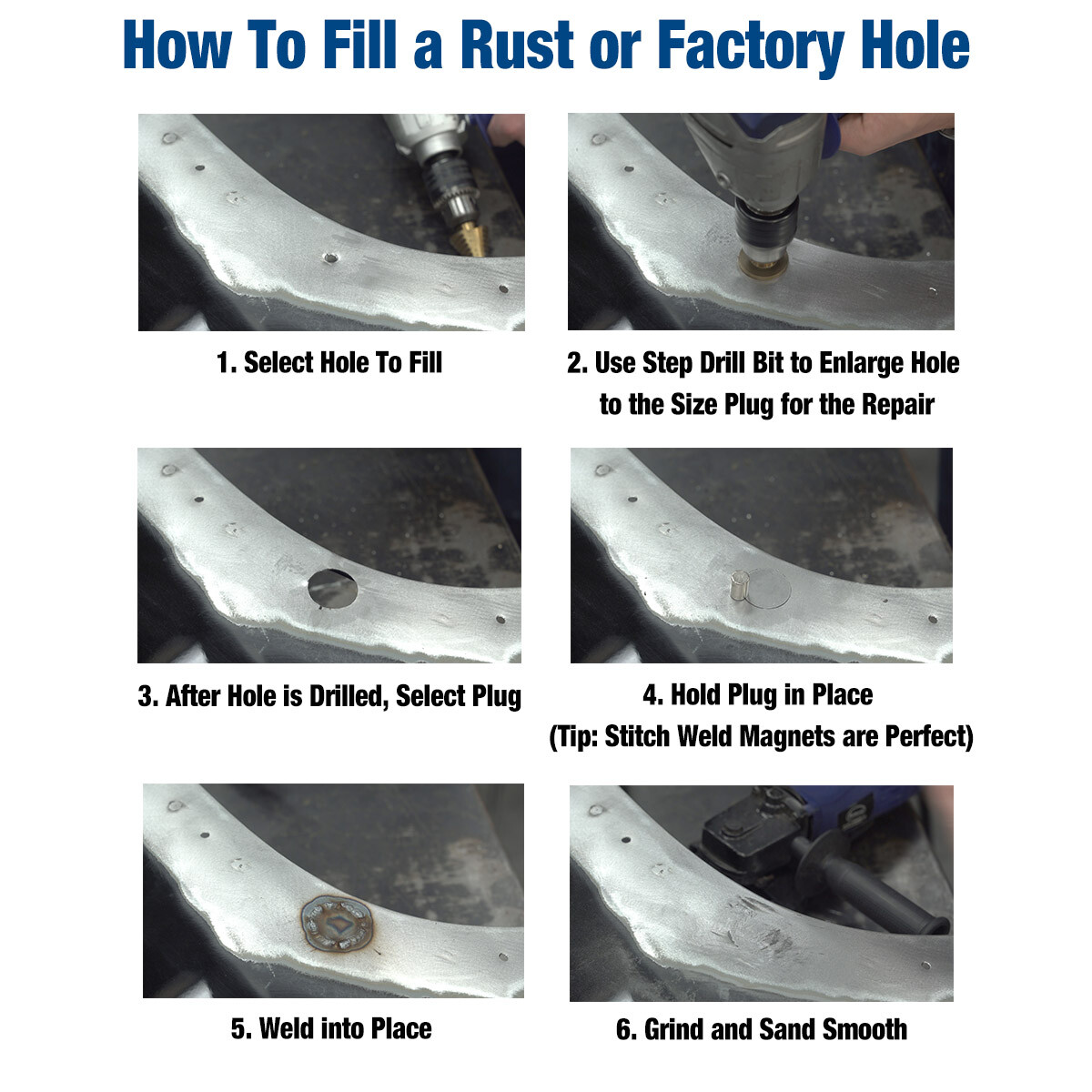 How To Fill a Rust or Factory Hole

1. Select Hole To Fill

2. Use Step Drill Bit to Enlarge Hole to the Size Plug for the Repair

3. After Hole is Drilled, Select Plug

4. Hold Plug in Place (Tip: Stitch Weld Magnets are Perfect)

5. Weld into Place

6. Grind and Sand Smooth