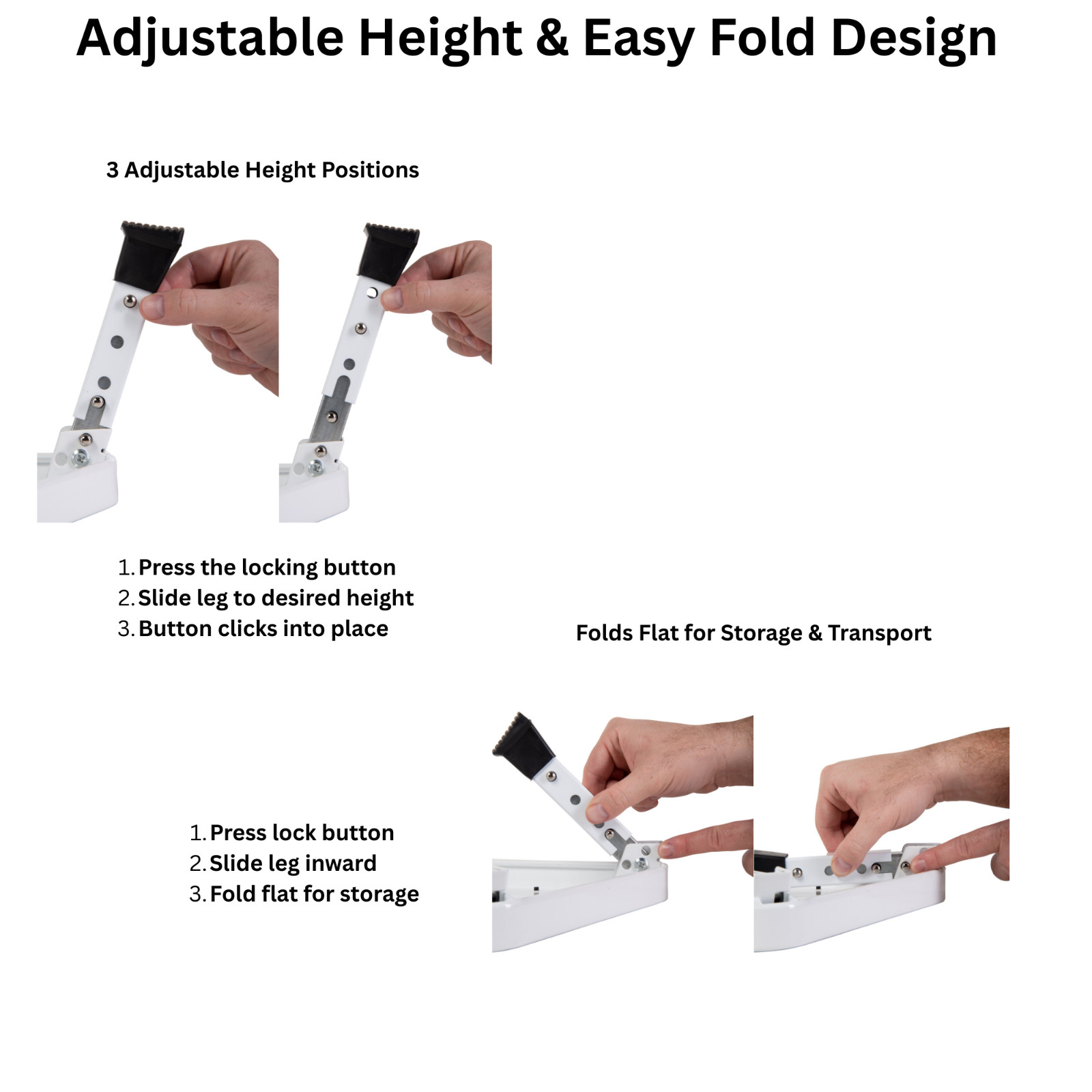 Adjustable Height & Easy Fold Design

3 Adjustable Height Positions

1. Press the locking button
2. Slide leg to desired height
3. Button clicks into place

Folds Flat for Storage & Transport

1. Press lock button
2. Slide leg inward
3. Fold flat for storage