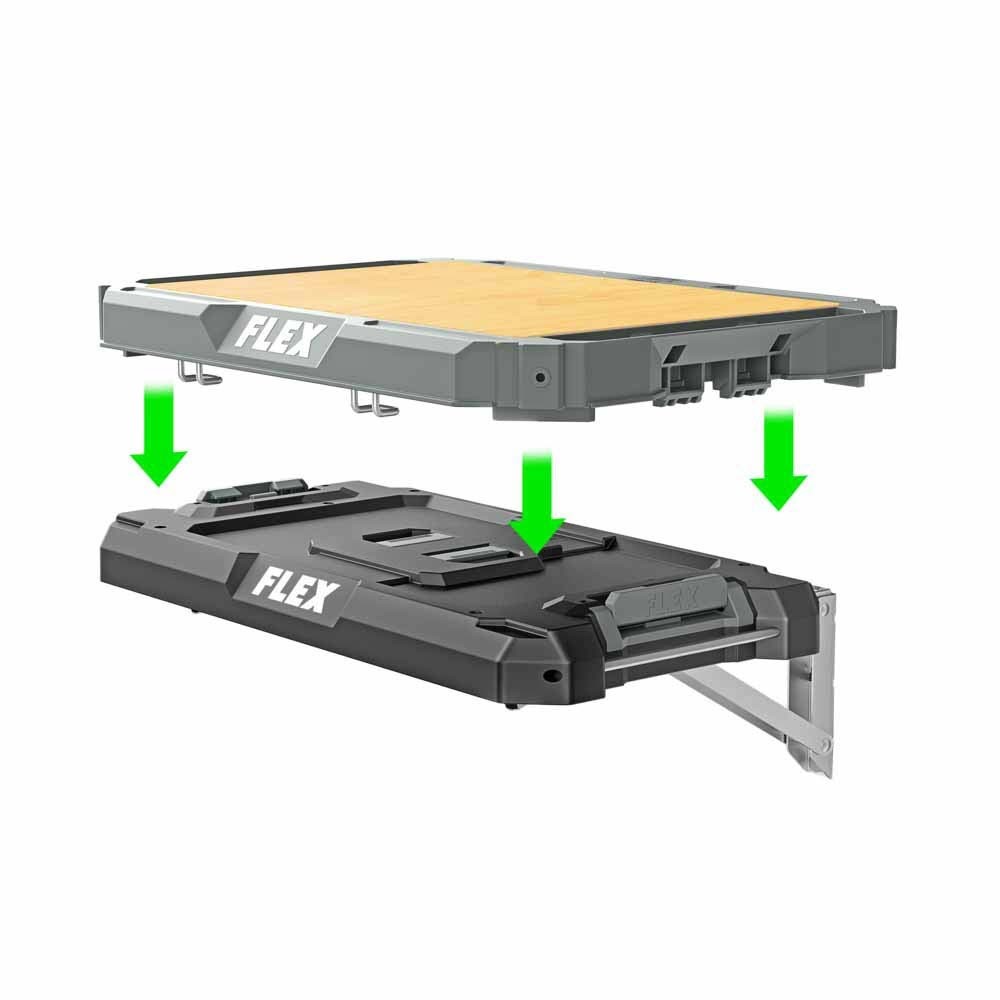 FLEX

FLEX

FLEX