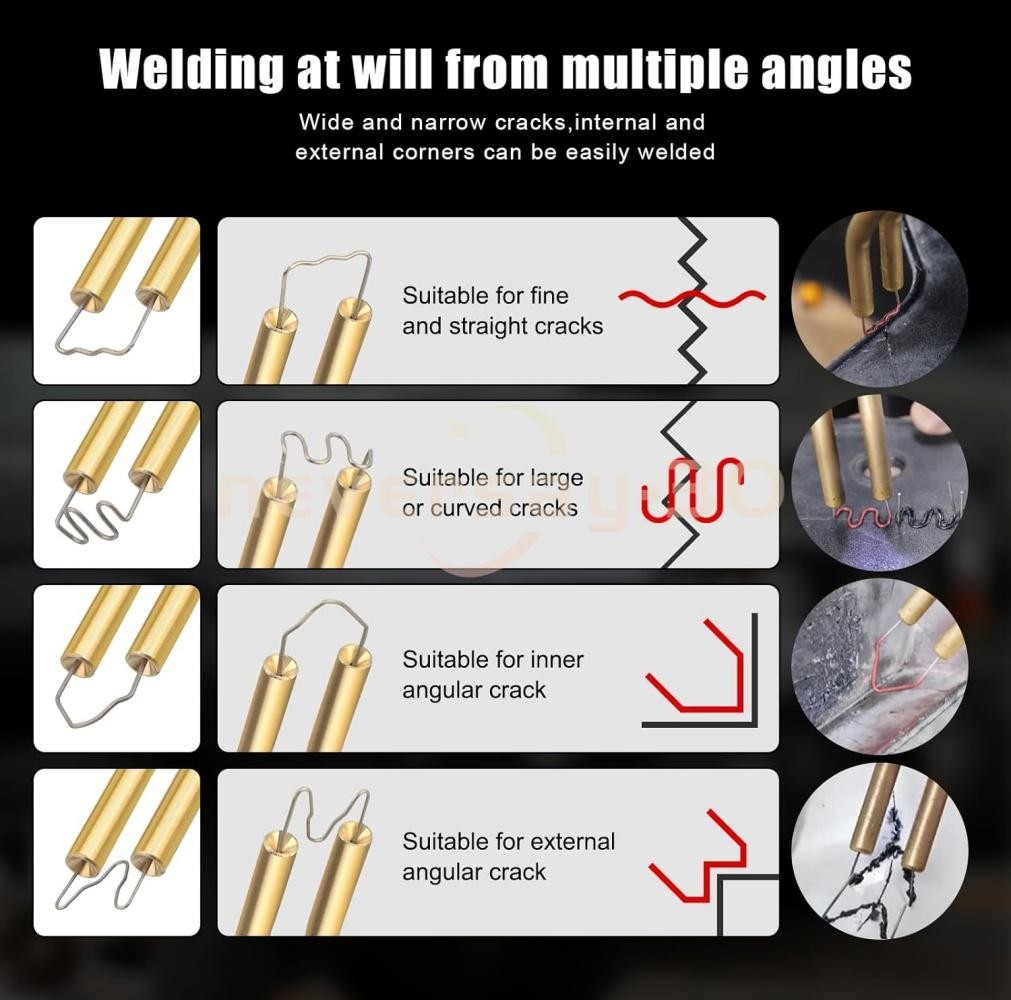 Welding at will from multiple angles

Wide and narrow cracks,internal and external corners can be easily welded

Suitable for fine and straight cracks

Suitable for large or curved cracks

Suitable for inner angular crack

Suitable for external angular crack