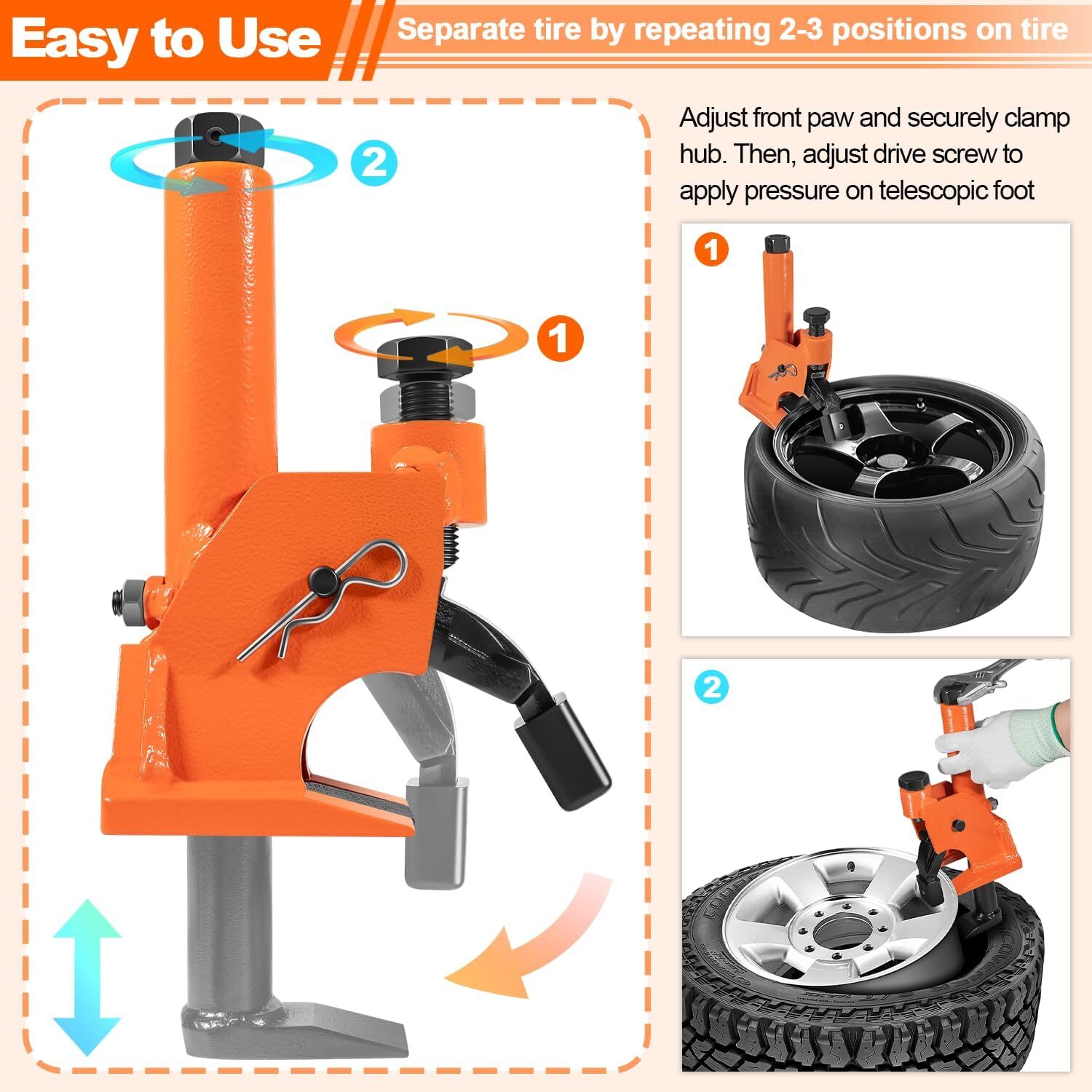 Easy to Use

Separate tire by repeating 2-3 positions on tire

2

1

Adjust front paw and securely clamp hub. Then, adjust drive screw to apply pressure on telescopic foot

1

2