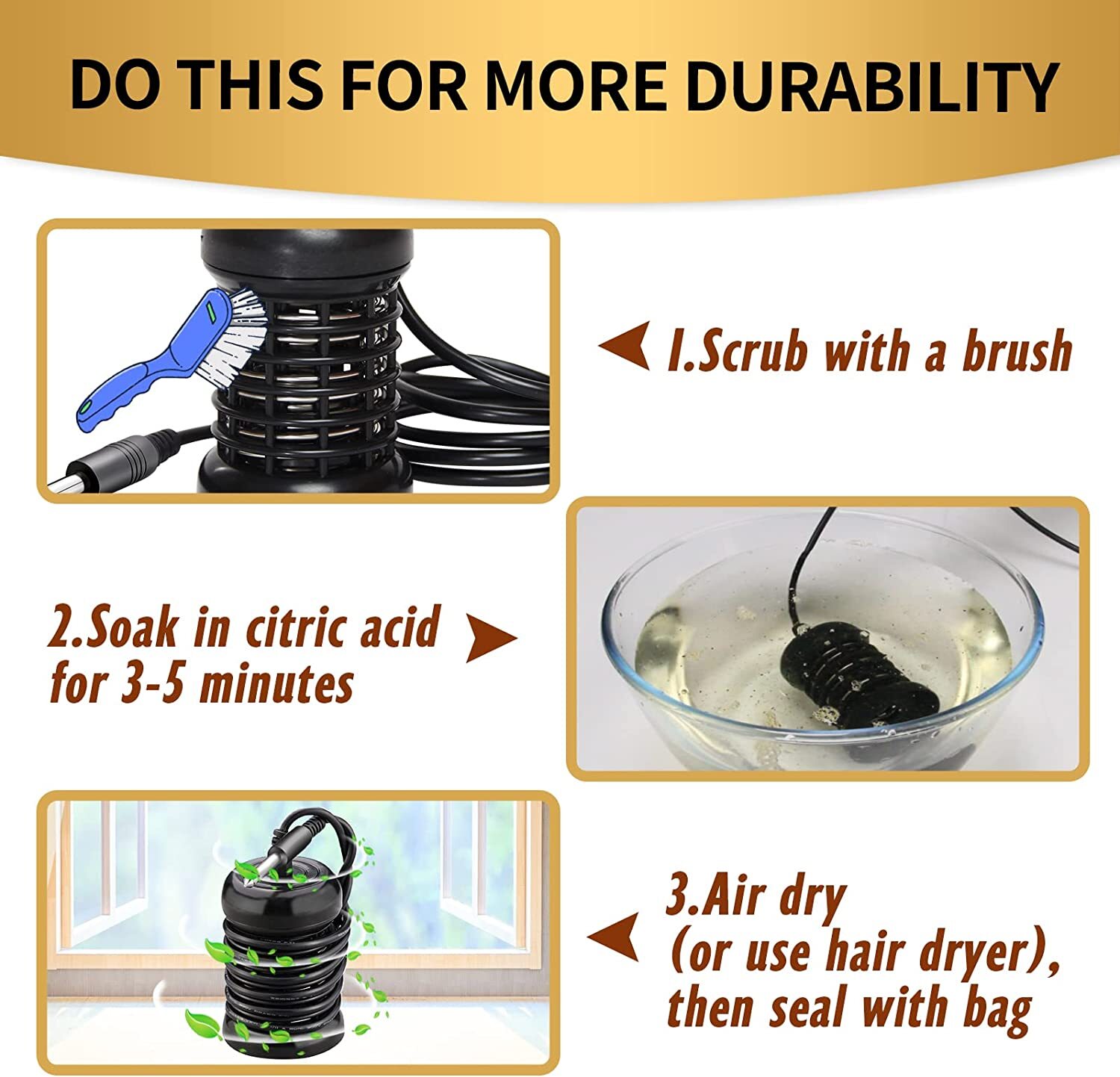 DO THIS FOR MORE DURABILITY

1.Scrub with a brush

2.Soak in citric acid for 3-5 minutes

3.Air dry (or use hair dryer), then seal with bag