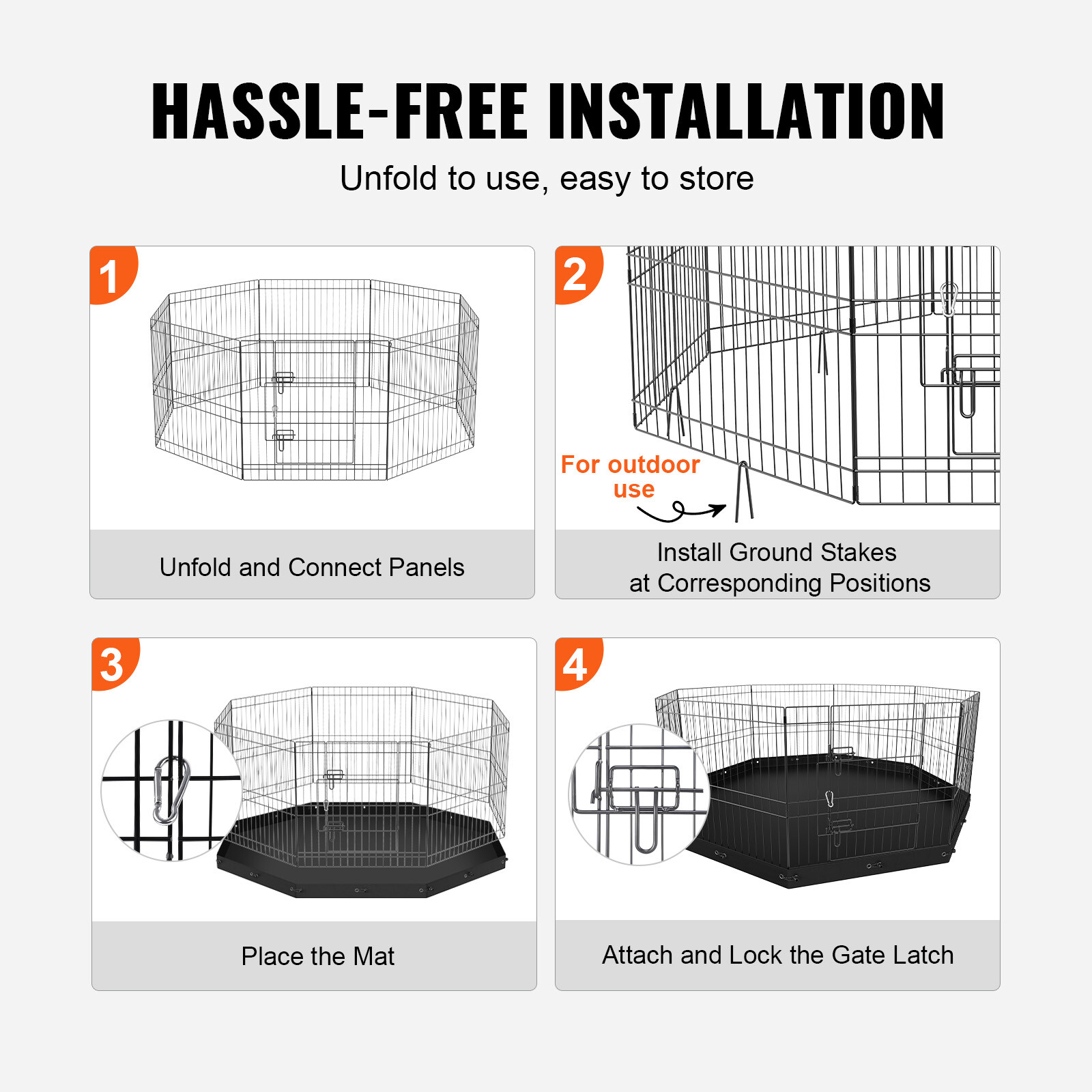 HASSLE-FREE INSTALLATION

Unfold to use, easy to store

1

Unfold and Connect Panels

2

For outdoor use

Install Ground Stakes at Corresponding Positions

3

Place the Mat

4

Attach and Lock the Gate Latch