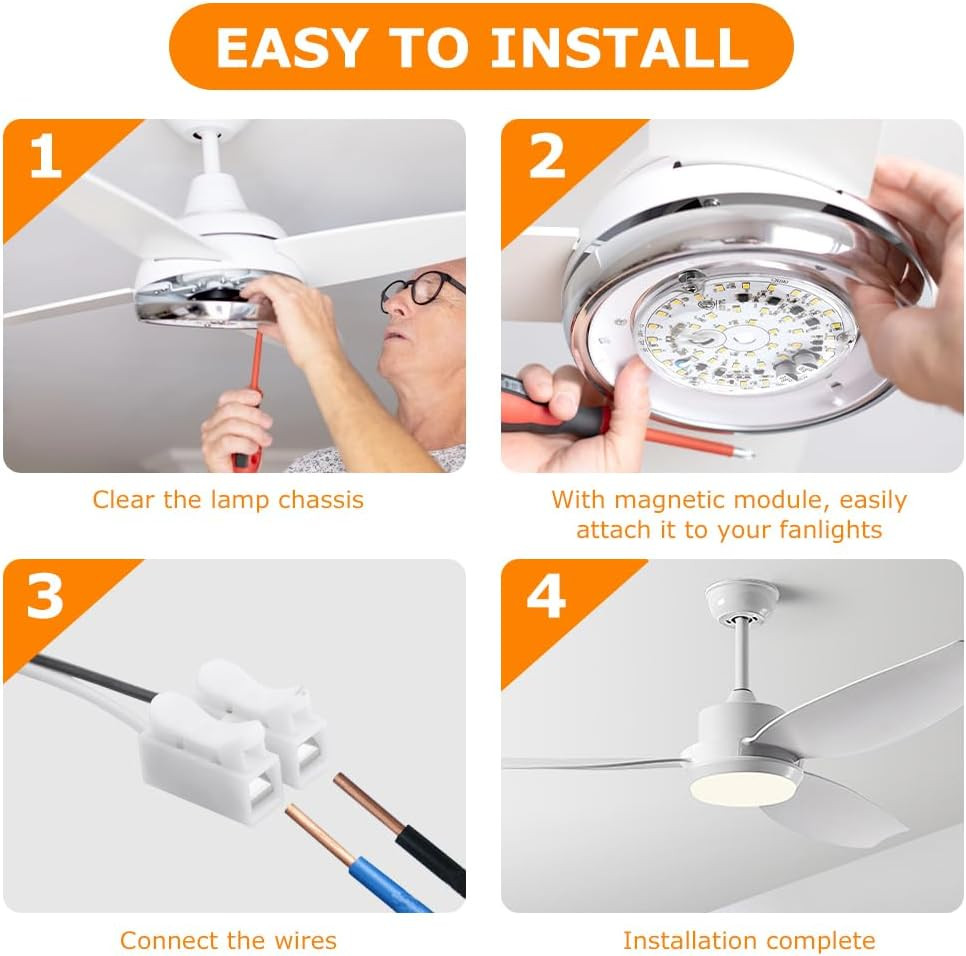 EASY TO INSTALL

1

Clear the lamp chassis

2

With magnetic module, easily attach it to your fanlights

3

Connect the wires

4

Installation complete