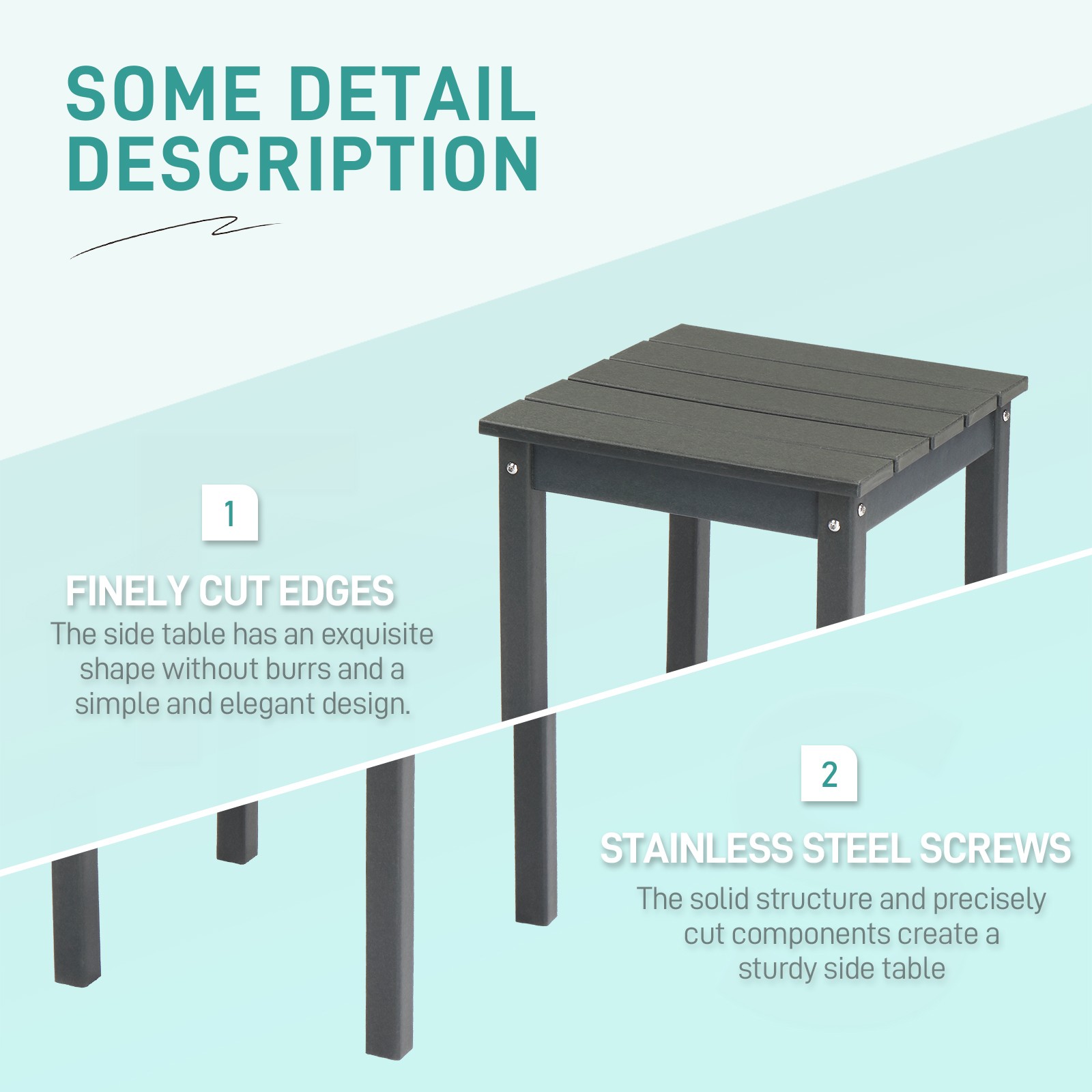 SOME DETAIL DESCRIPTION

1

FINELY CUT EDGES
The side table has an exquisite shape without burrs and a simple and elegant design.

2

STAINLESS STEEL SCREWS
The solid structure and precisely cut components create a sturdy side table