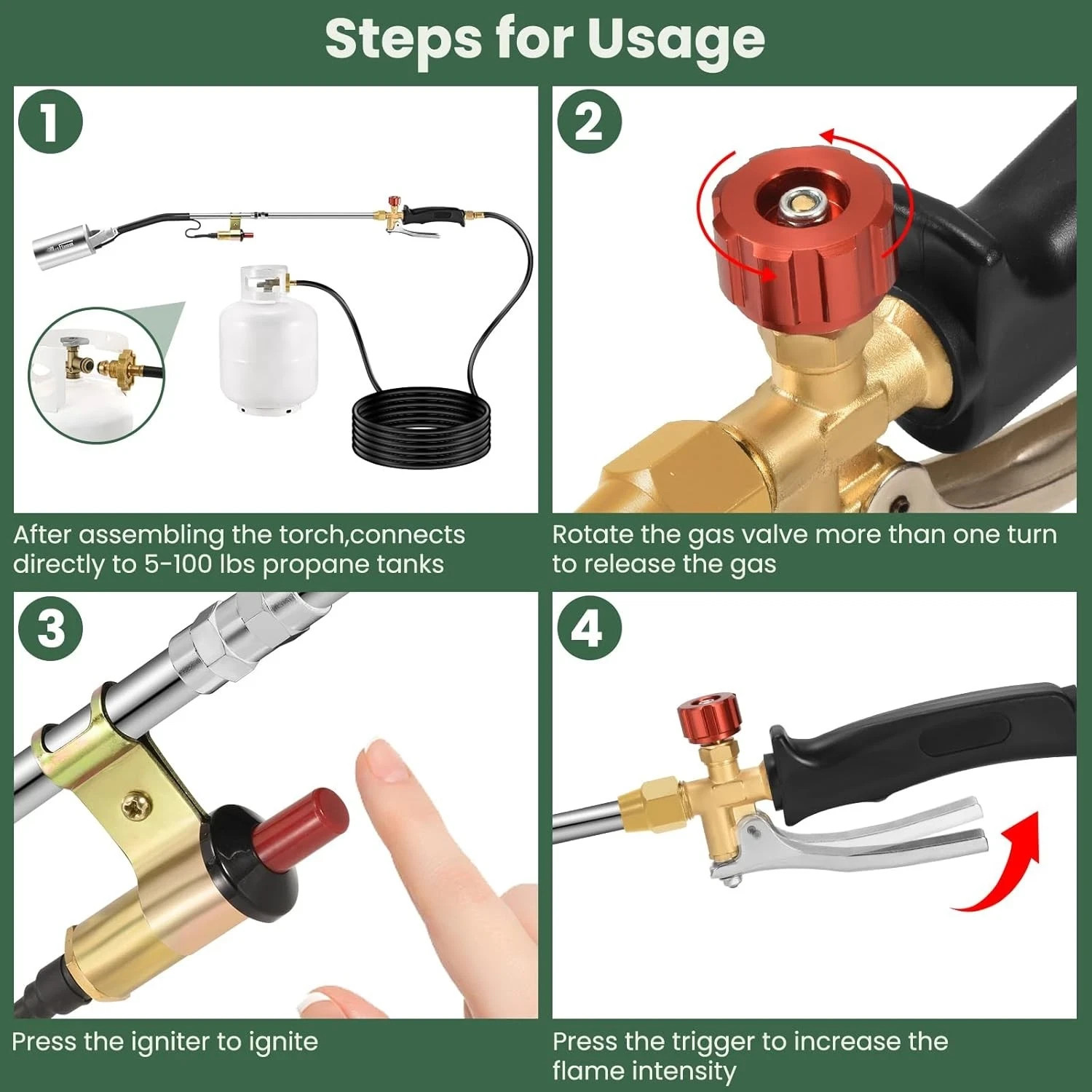 Steps for Usage

1

After assembling the torch,connects directly to 5-100 lbs propane tanks

2

Rotate the gas valve more than one turn to release the gas

3

Press the igniter to ignite

4

Press the trigger to increase the flame intensity