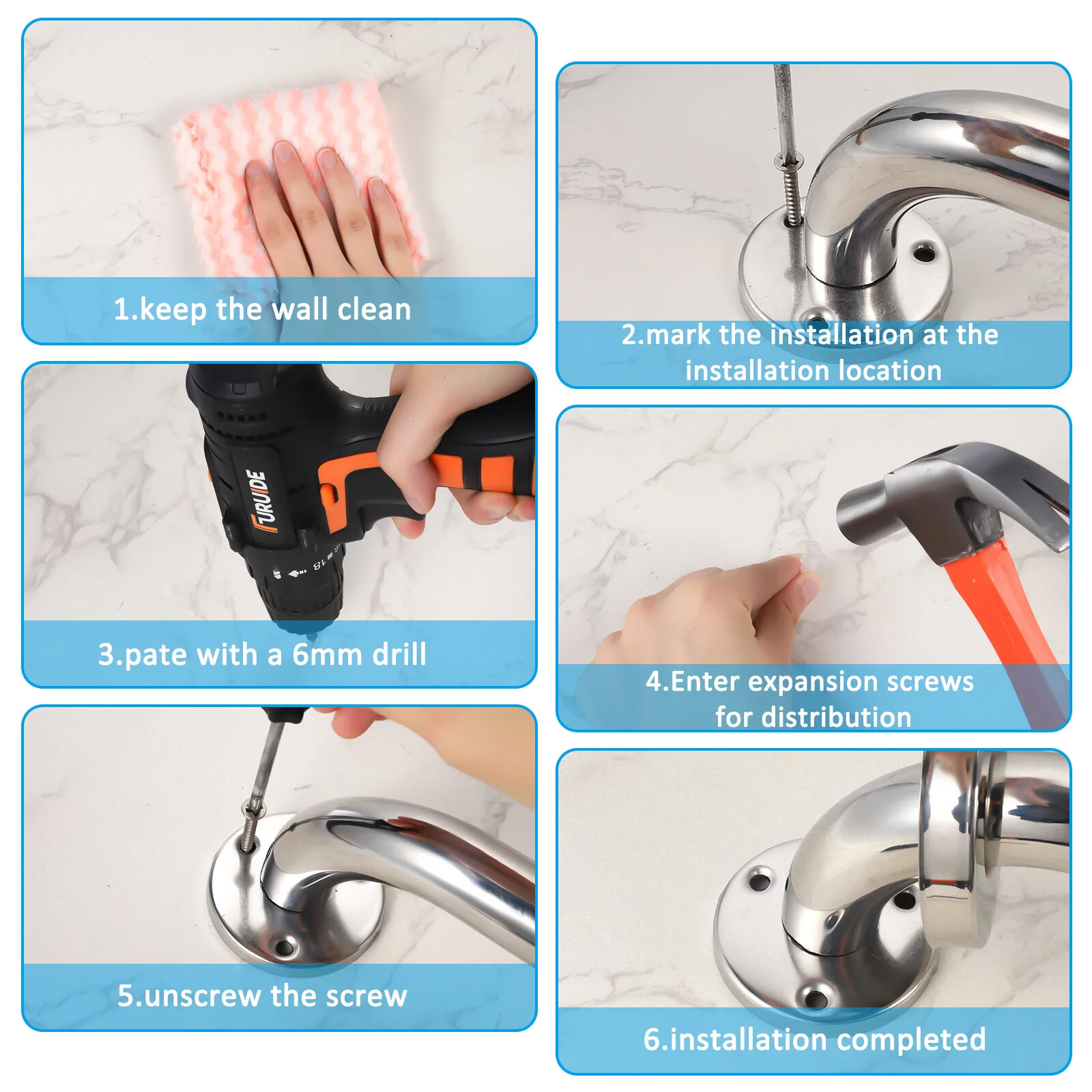 1.keep the wall clean

2.mark the installation at the installation location

FURUIDE

18

3.pate with a 6mm drill

4.Enter expansion screws for distribution

5.unscrew the screw

6.installation completed