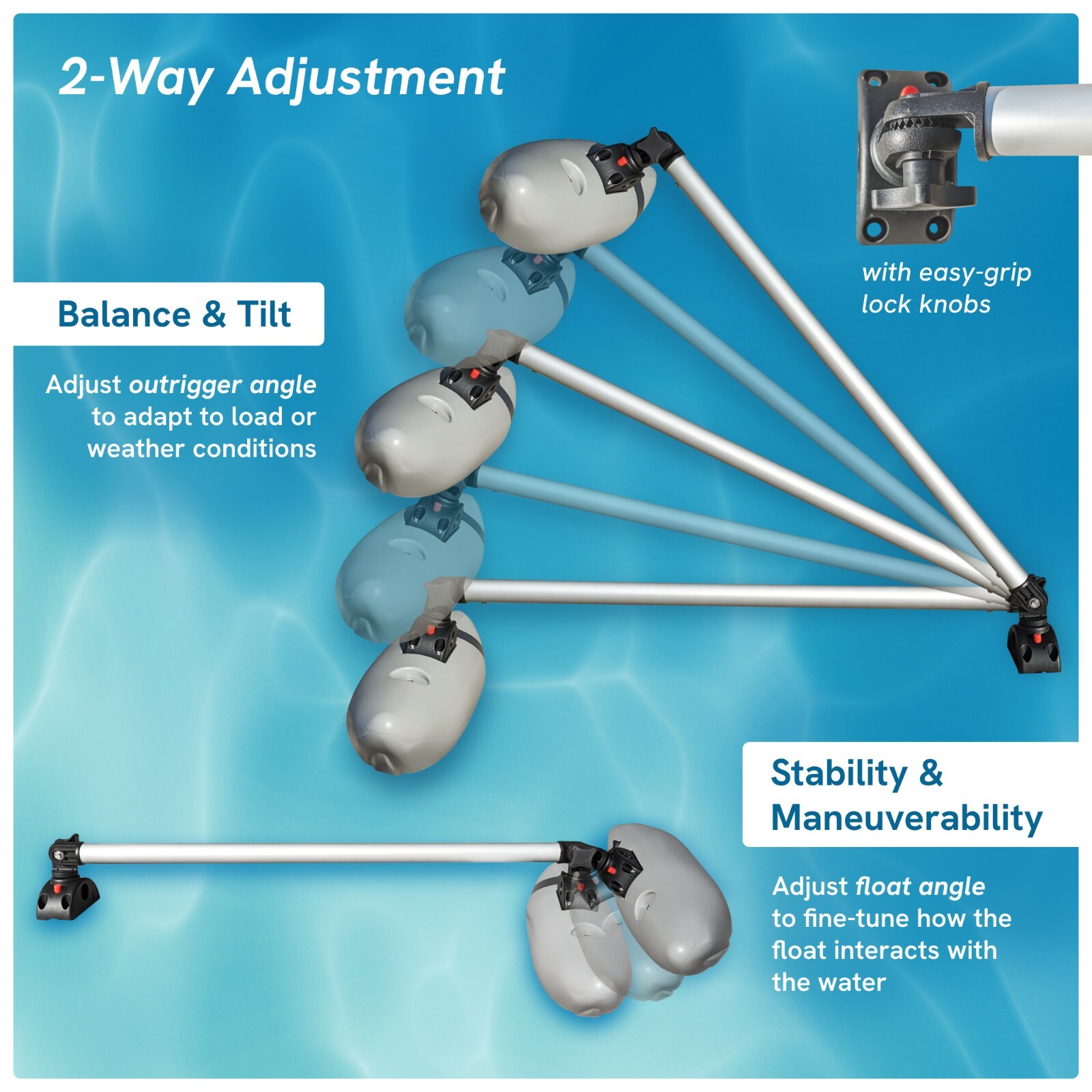 2-Way Adjustment

with easy-grip lock knobs

Balance & Tilt

Adjust outrigger angle to adapt to load or weather conditions

Stability & Maneuverability

Adjust float angle to fine-tune how the float interacts with the water