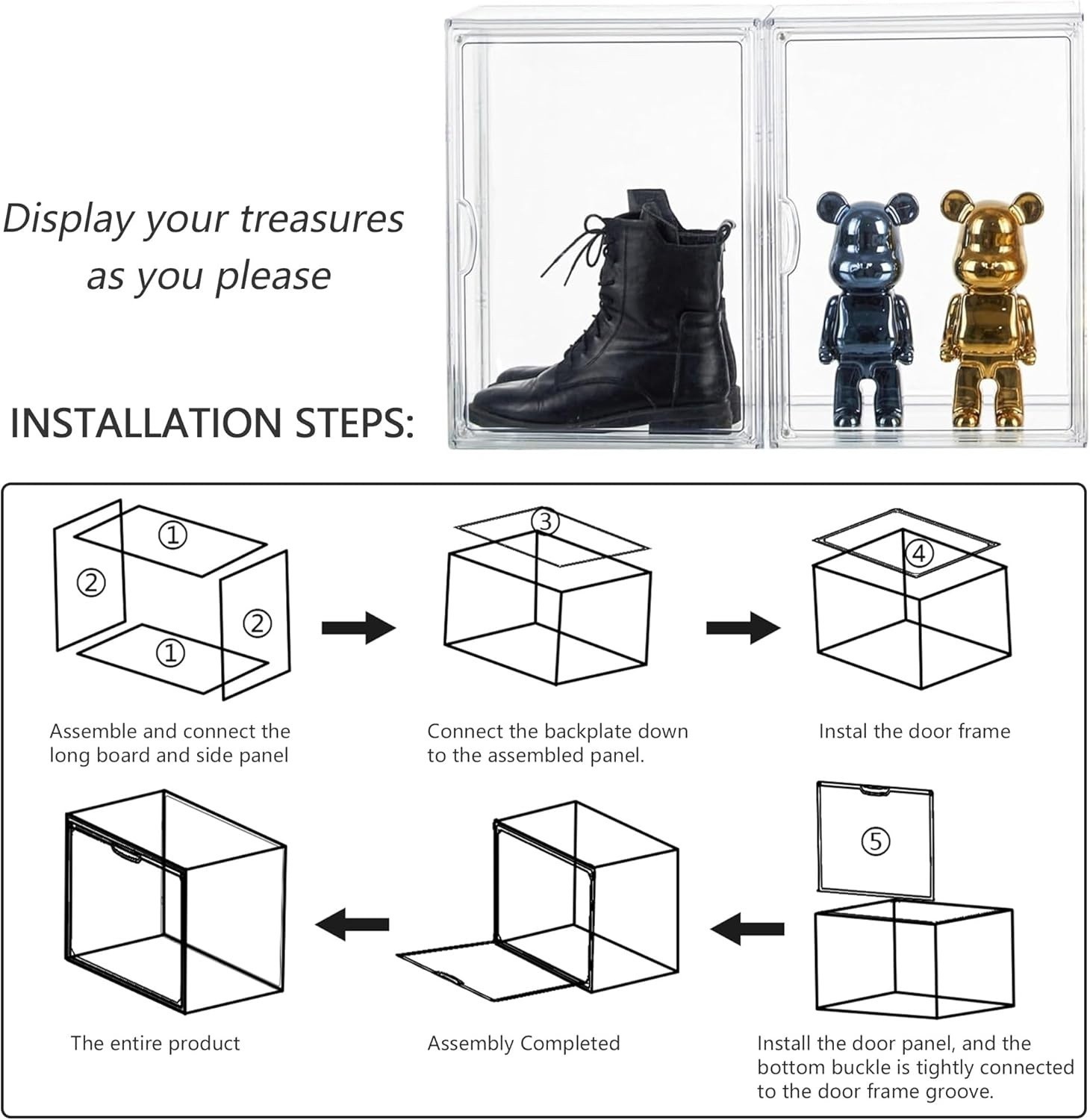 Display your treasures as you please

INSTALLATION STEPS:

①
②
②
①

③

④

Assemble and connect the long board and side panel

Connect the backplate down to the assembled panel.

Instal the door frame

⑤

The entire product

Assembly Completed

Install the door panel, and the bottom buckle is tightly connected to the door frame groove.