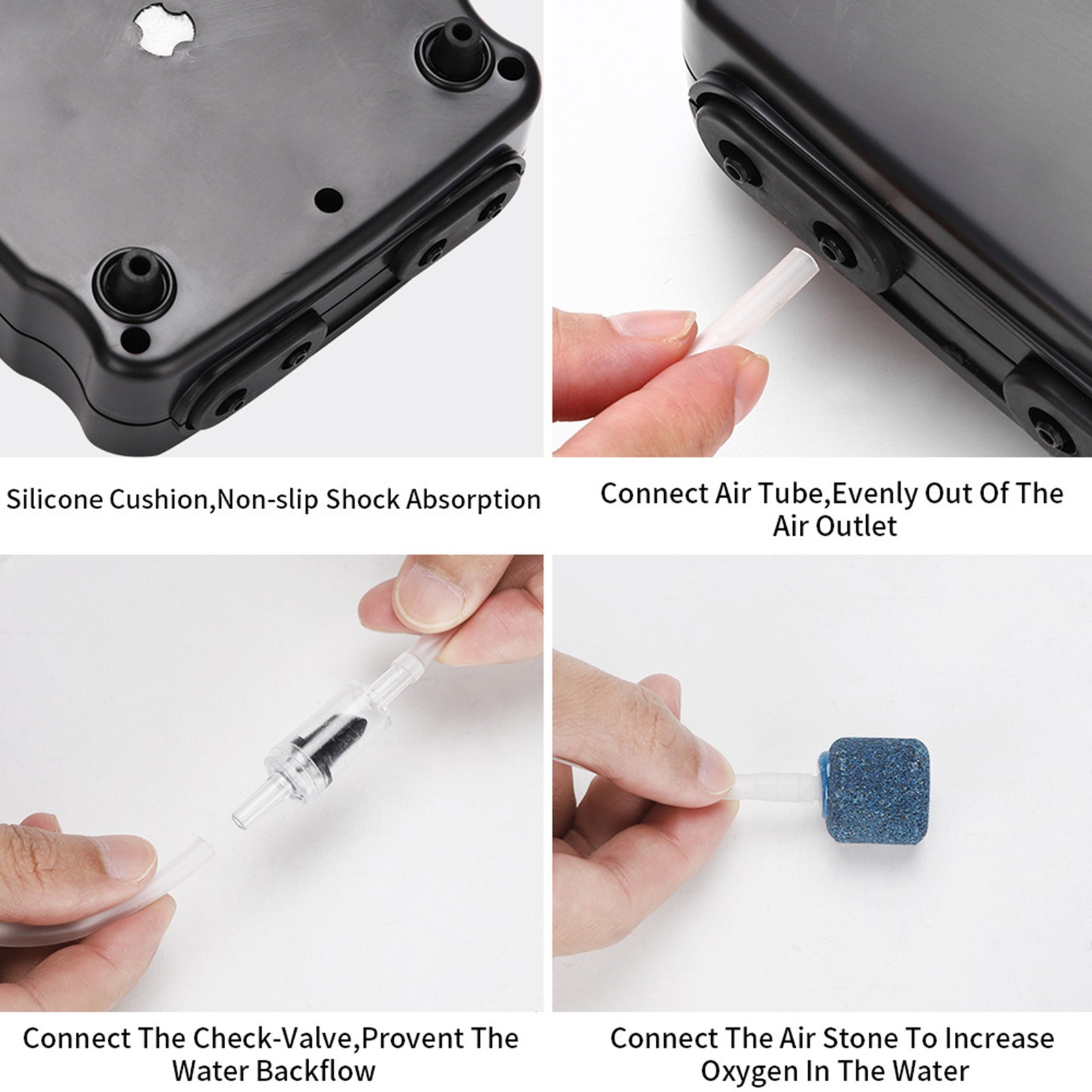 Silicone Cushion,Non-slip Shock Absorption

Connect Air Tube,Evenly Out Of The Air Outlet

Connect The Check-Valve,Provent The Water Backflow

Connect The Air Stone To Increase Oxygen In The Water