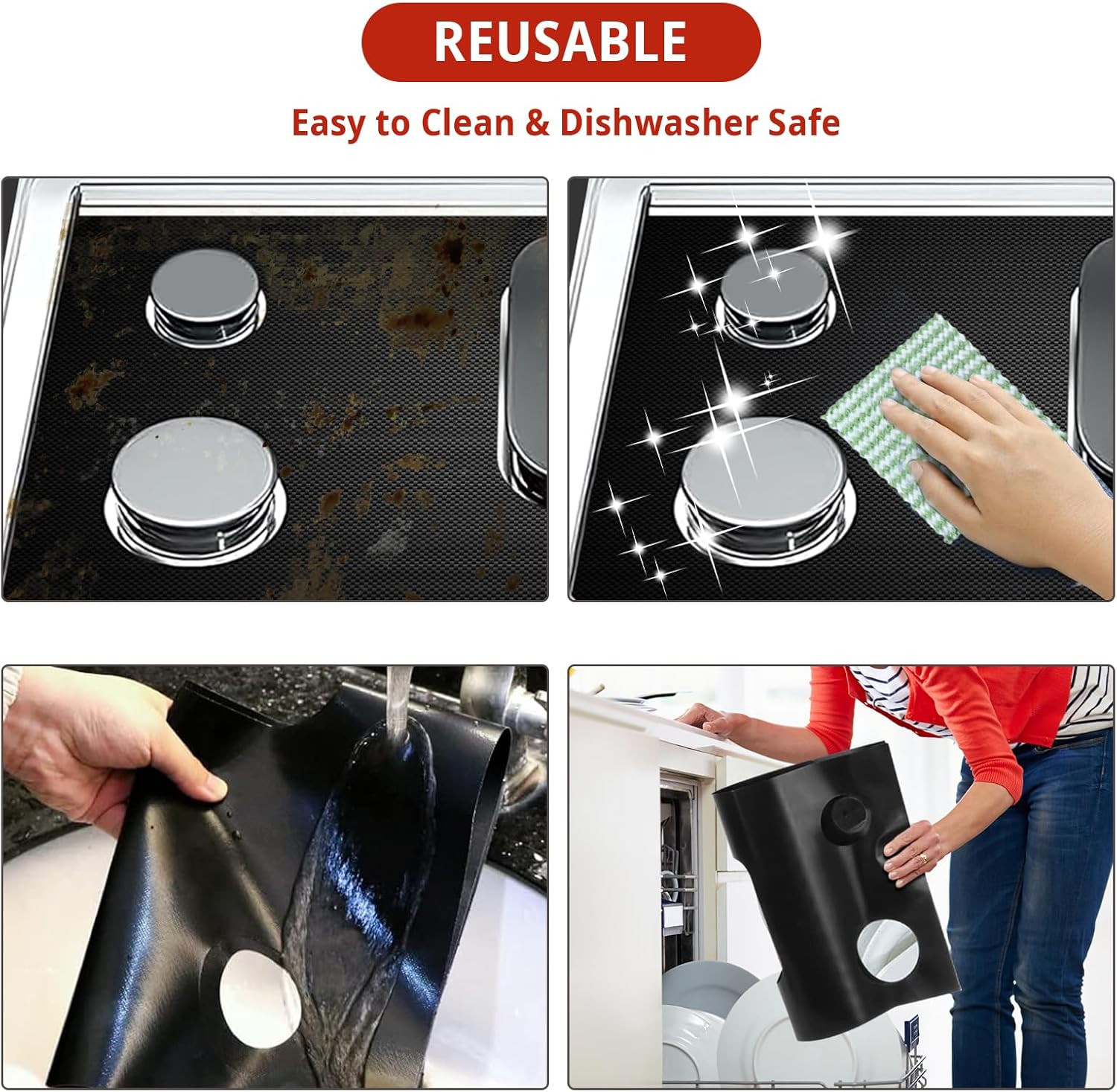 REUSABLE

Easy to Clean & Dishwasher Safe