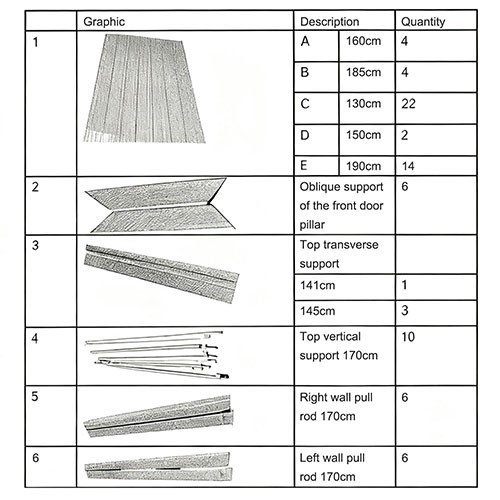 | | Graphic | Description | | Quantity |
|---|---|---|---|---|
| 1 | | A | 160cm | 4 |
| | | B | 185cm | 4 |
| | | C | 130cm | 22 |
| | | D | 150cm | 2 |
| | | E | 190cm | 14 |
| 2 | | Oblique support of the front door pillar | | 6 |
| 3 | | Top transverse support | | |
| | | 141cm | | 1 |
| | | 145cm | | 3 |
| 4 | | Top vertical support 170cm | | 10 |
| 5 | | Right wall pull rod 170cm | | 6 |
| 6 | | Left wall pull rod 170cm | | 6 |