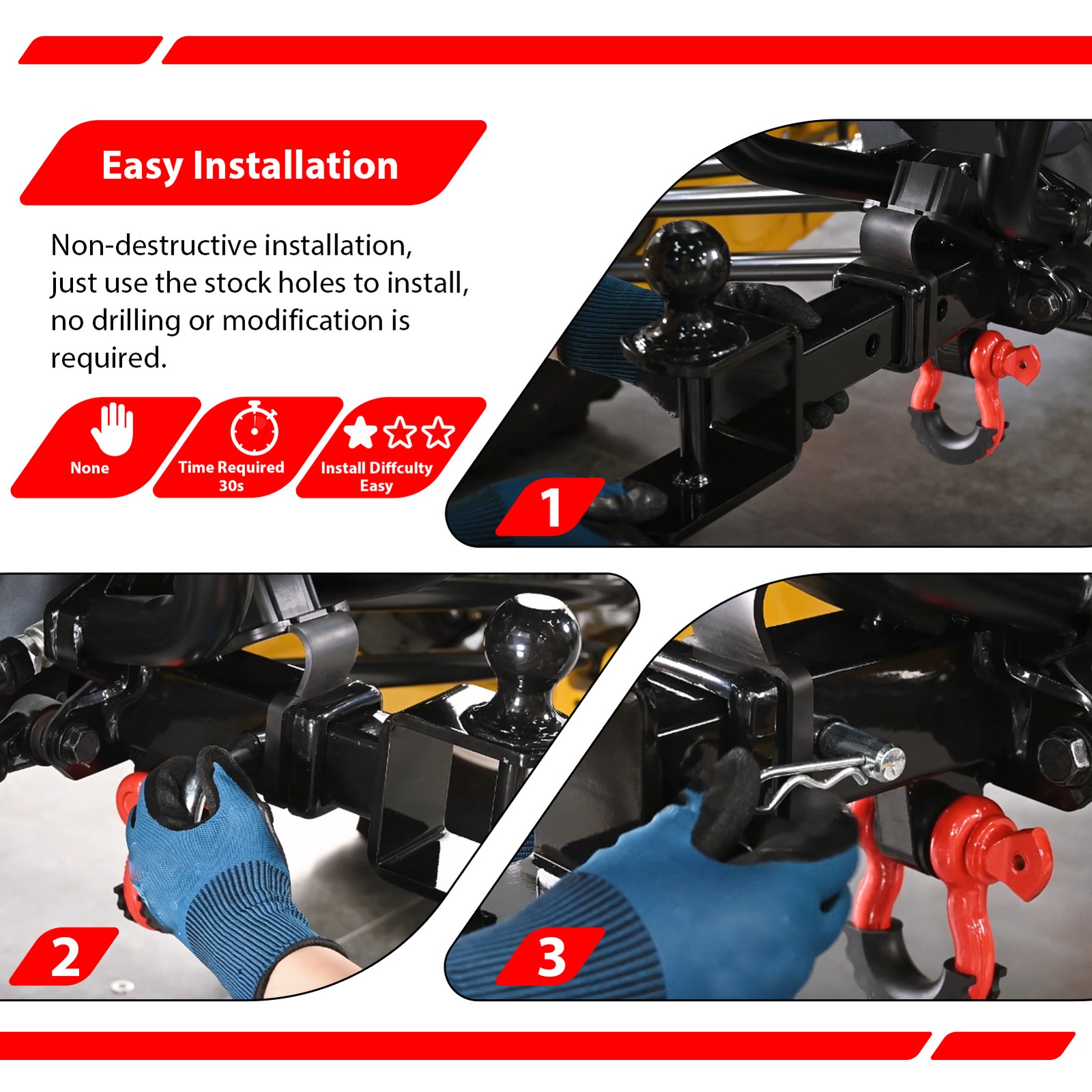 Easy Installation

Non-destructive installation, just use the stock holes to install, no drilling or modification is required.

None

Time Required 30s

Install Diffculty Easy

1

2

3