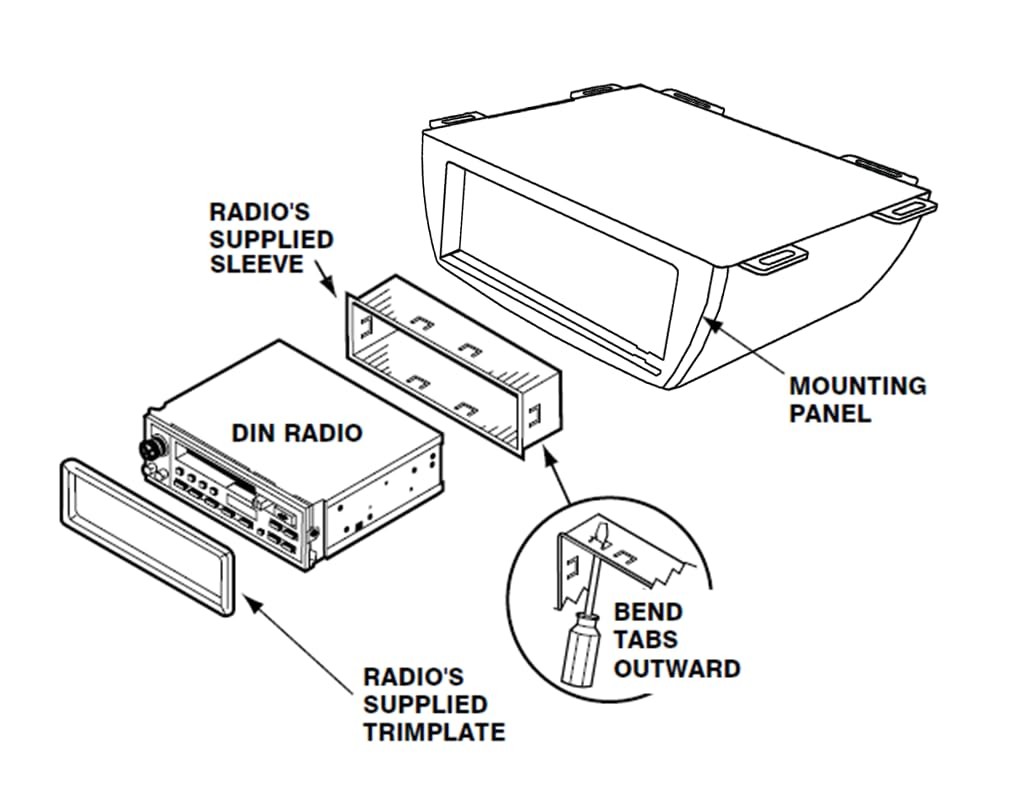 RADIO'S SUPPLIED SLEEVE

MOUNTING PANEL

DIN RADIO

BEND TABS OUTWARD

RADIO'S SUPPLIED TRIMPLATE