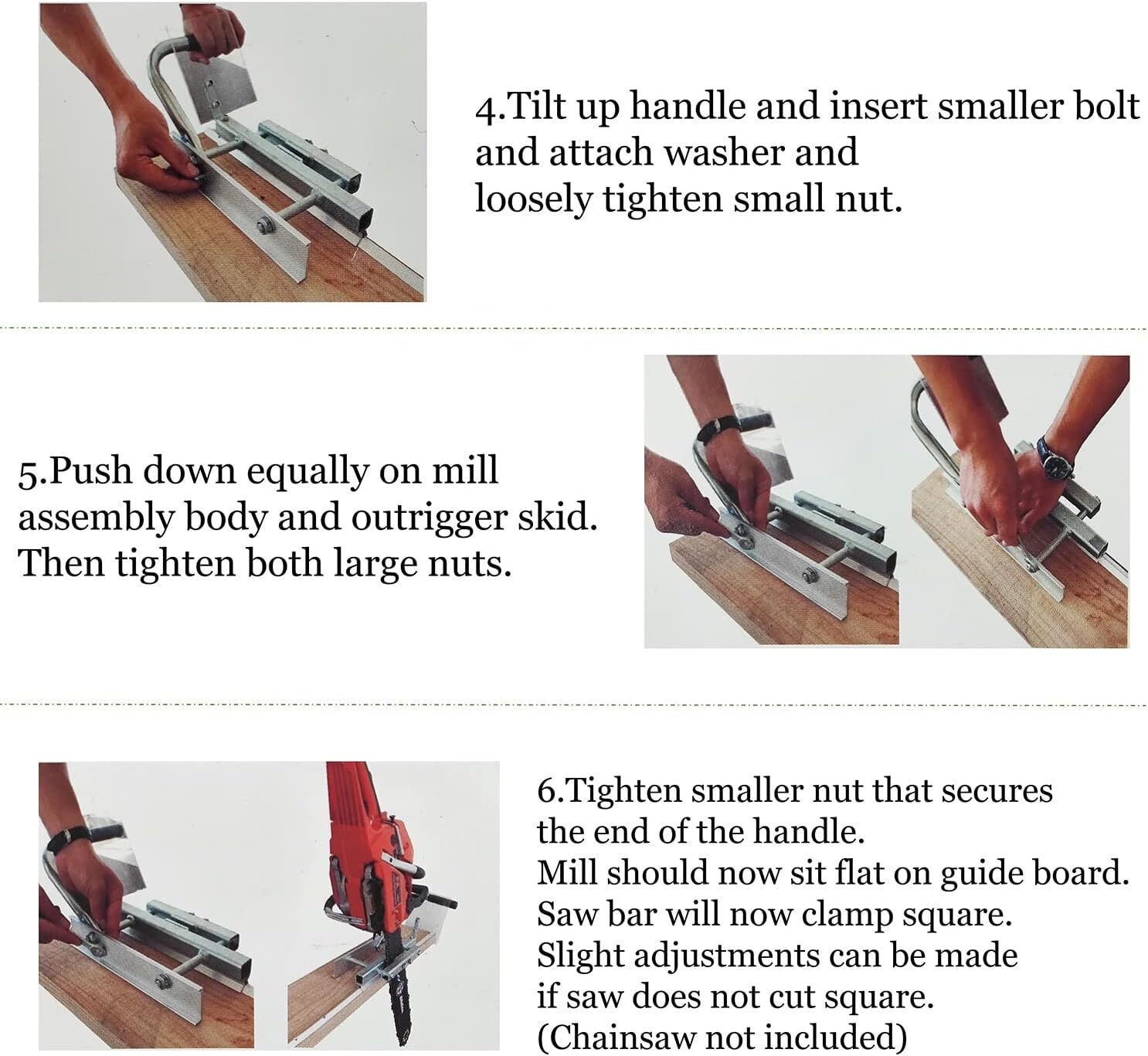 4.Tilt up handle and insert smaller bolt and attach washer and loosely tighten small nut.

5.Push down equally on mill assembly body and outrigger skid. Then tighten both large nuts.

6.Tighten smaller nut that secures the end of the handle.
Mill should now sit flat on guide board.
Saw bar will now clamp square.
Slight adjustments can be made if saw does not cut square.
(Chainsaw not included)