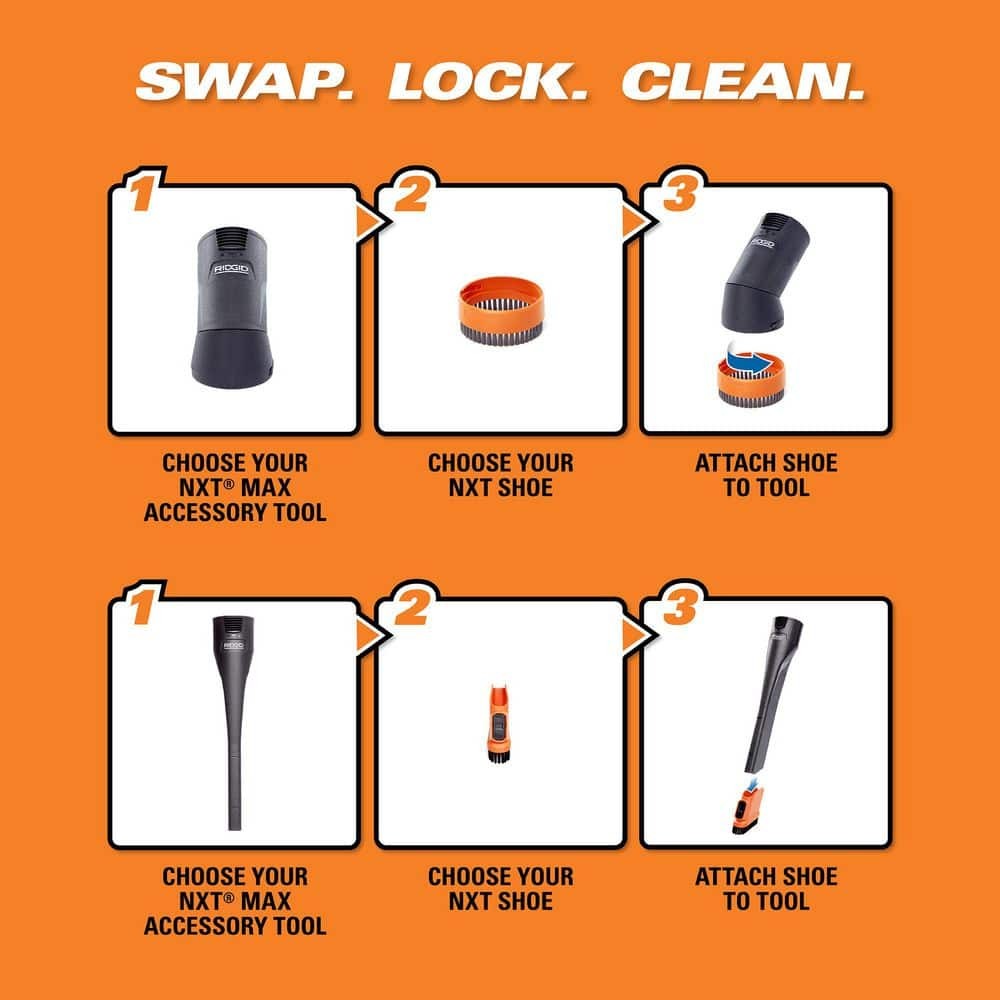 SWAP. LOCK. CLEAN.

1

RIDGID

CHOOSE YOUR NXT® MAX ACCESSORY TOOL

2

CHOOSE YOUR NXT SHOE

3

RIDGID

ATTACH SHOE TO TOOL

1

RIDGID

CHOOSE YOUR NXT® MAX ACCESSORY TOOL

2

CHOOSE YOUR NXT SHOE

3

ATTACH SHOE TO TOOL