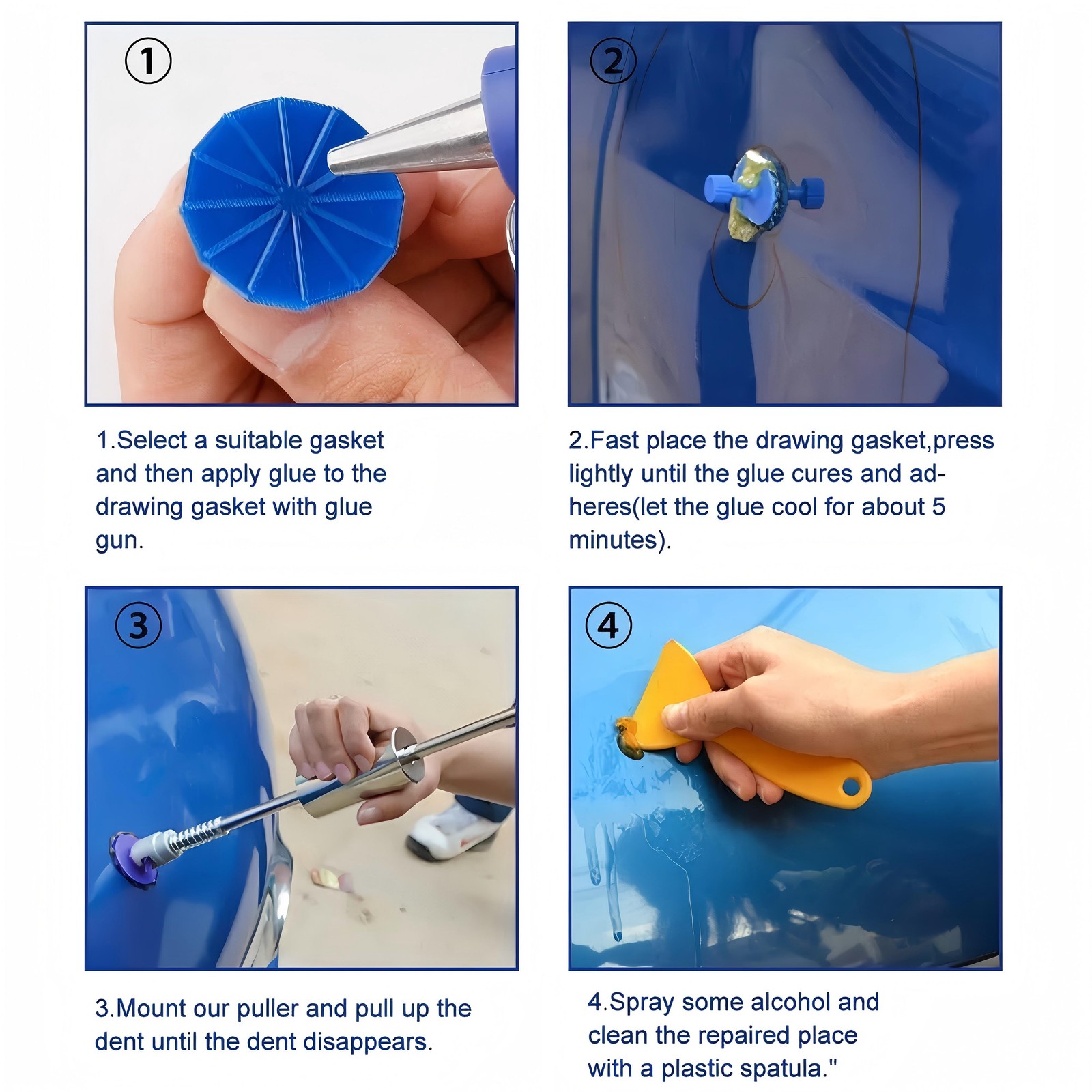 ①

1.Select a suitable gasket and then apply glue to the drawing gasket with glue gun.

②

2.Fast place the drawing gasket,press lightly until the glue cures and adheres(let the glue cool for about 5 minutes).

③

3.Mount our puller and pull up the dent until the dent disappears.

④

4.Spray some alcohol and clean the repaired place with a plastic spatula."