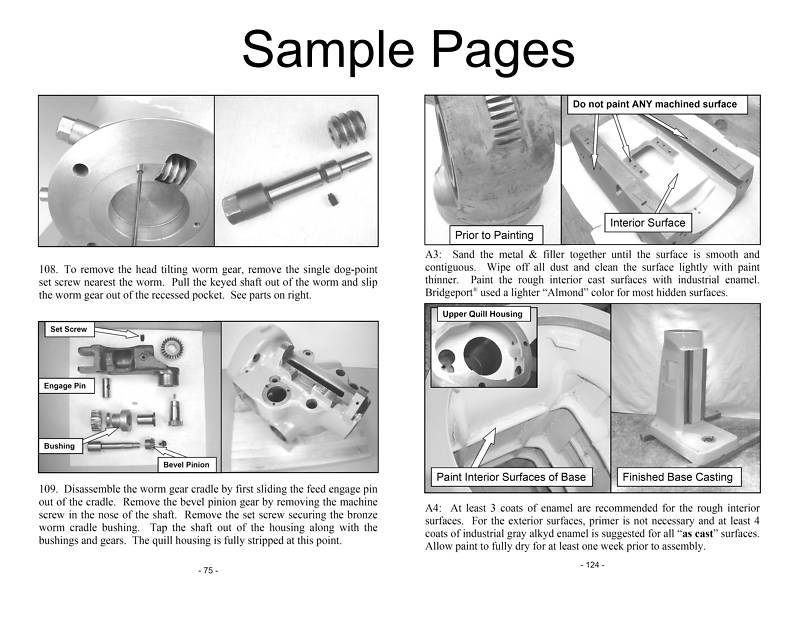 Sample Pages

108. To remove the head tilting worm gear, remove the single dog-point set screw nearest the worm. Pull the keyed shaft out of the worm and slip the worm gear out of the recessed pocket. See parts on right.

Set Screw

Engage Pin

Bushing

Bevel Pinion

109. Disassemble the worm gear cradle by first sliding the feed engage pin out of the cradle. Remove the bevel pinion gear by removing the machine screw in the nose of the shaft. Remove the set screw securing the bronze worm cradle bushing. Tap the shaft out of the housing along with the bushings and gears. The quill housing is fully stripped at this point.

- 75 -

Do not paint ANY machined surface

Interior Surface

Prior to Painting

A3: Sand the metal & filler together until the surface is smooth and contiguous. Wipe off all dust and clean the surface lightly with paint thinner. Paint the rough interior cast surfaces with industrial enamel. Bridgeport® used a lighter "Almond" color for most hidden surfaces.

Upper Quill Housing

Paint Interior Surfaces of Base

Finished Base Casting

A4: At least 3 coats of enamel are recommended for the rough interior surfaces. For the exterior surfaces, primer is not necessary and at least 4 coats of industrial gray alkyd enamel is suggested for all "as cast" surfaces. Allow paint to fully dry for at least one week prior to assembly.

- 124 -