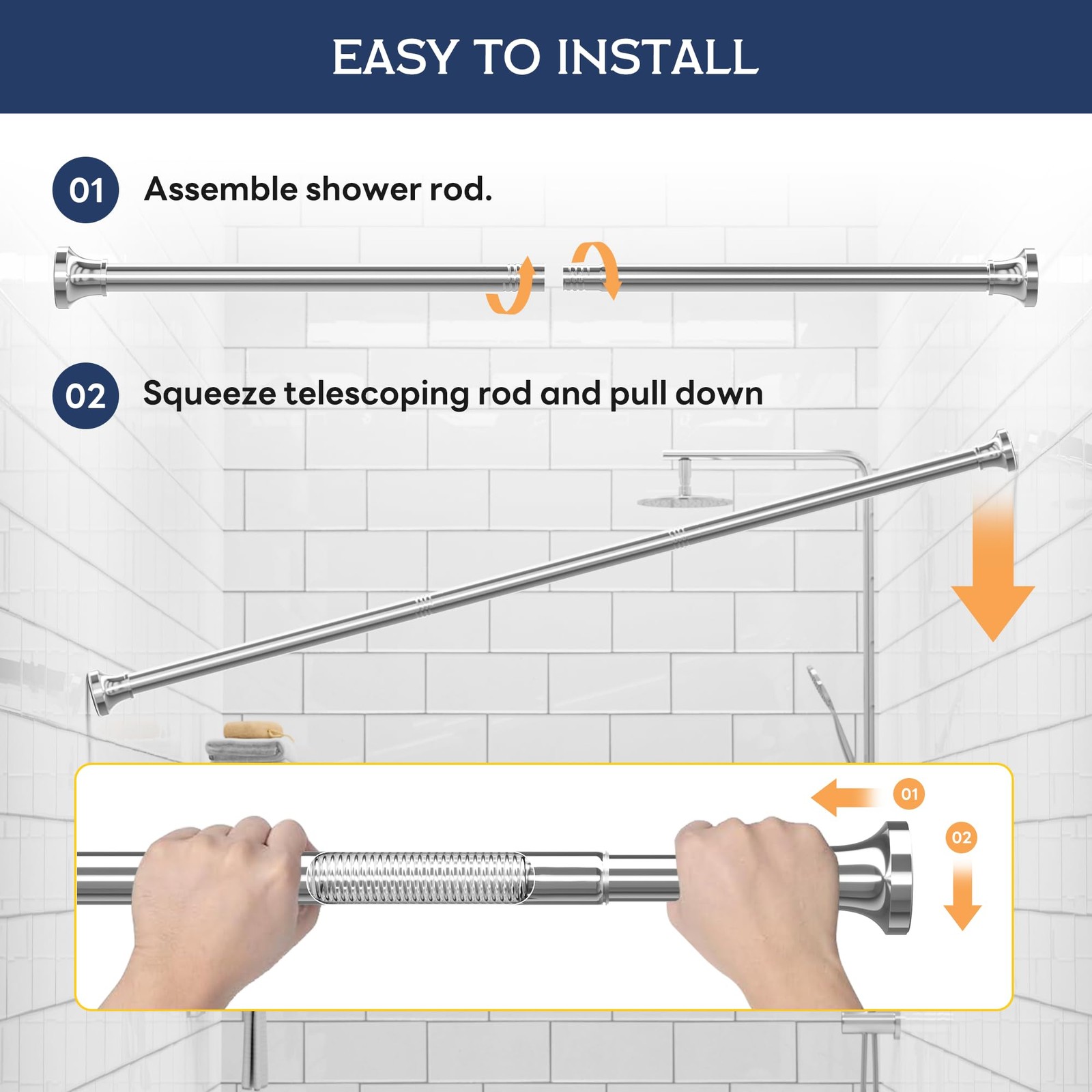 EASY TO INSTALL

01 Assemble shower rod.

02 Squeeze telescoping rod and pull down

01

02