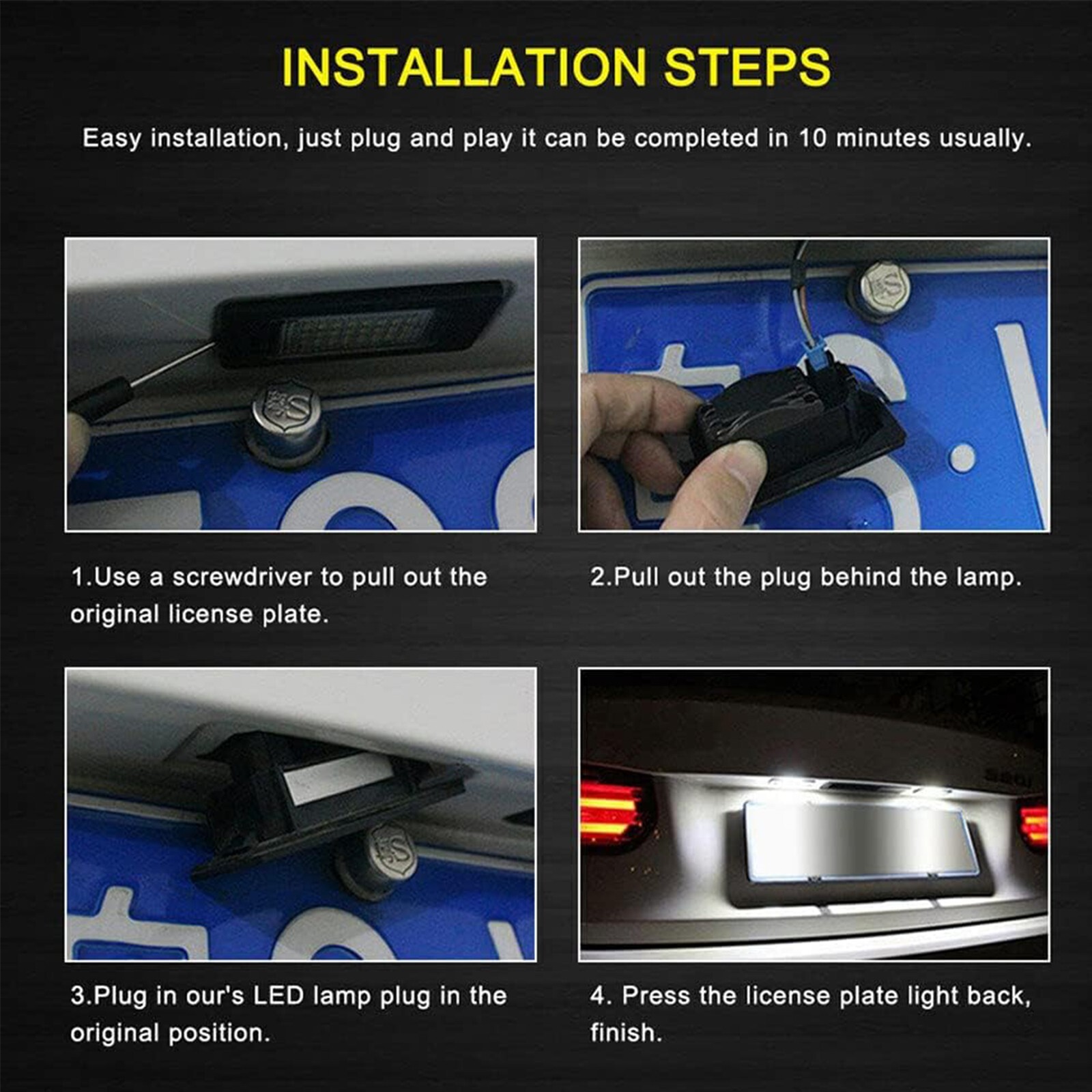 INSTALLATION STEPS

Easy installation, just plug and play it can be completed in 10 minutes usually.

1.Use a screwdriver to pull out the original license plate.

2.Pull out the plug behind the lamp.

3.Plug in our's LED lamp plug in the original position.

4. Press the license plate light back, finish.