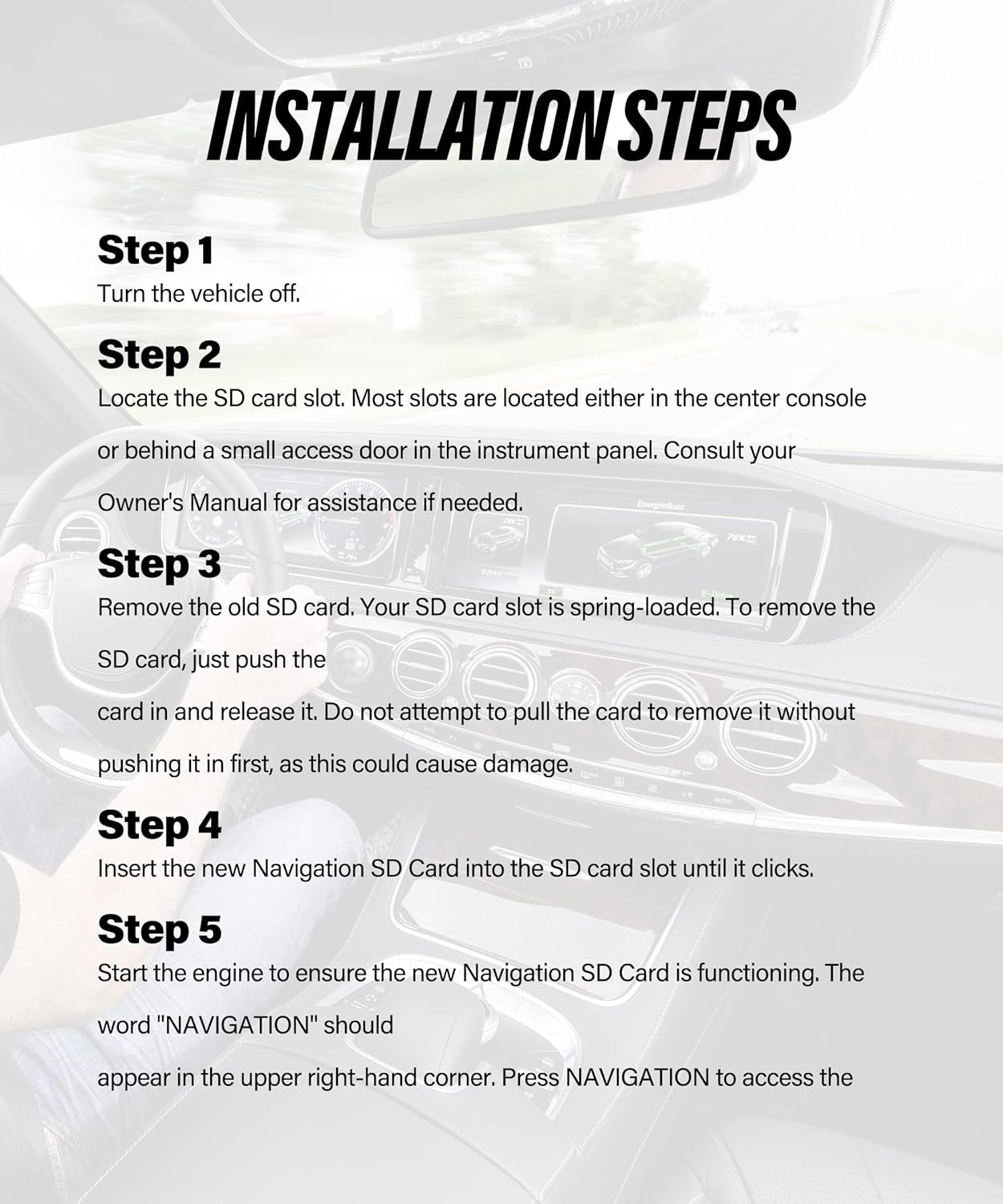 INSTALLATION STEPS

Step 1
Turn the vehicle off.

Step 2
Locate the SD card slot. Most slots are located either in the center console or behind a small access door in the instrument panel. Consult your Owner's Manual for assistance if needed.

Step 3
Remove the old SD card. Your SD card slot is spring-loaded. To remove the SD card, just push the
card in and release it. Do not attempt to pull the card to remove it without pushing it in first, as this could cause damage.

Step 4
Insert the new Navigation SD Card into the SD card slot until it clicks.

Step 5
Start the engine to ensure the new Navigation SD Card is functioning. The word "NAVIGATION" should
appear in the upper right-hand corner. Press NAVIGATION to access the