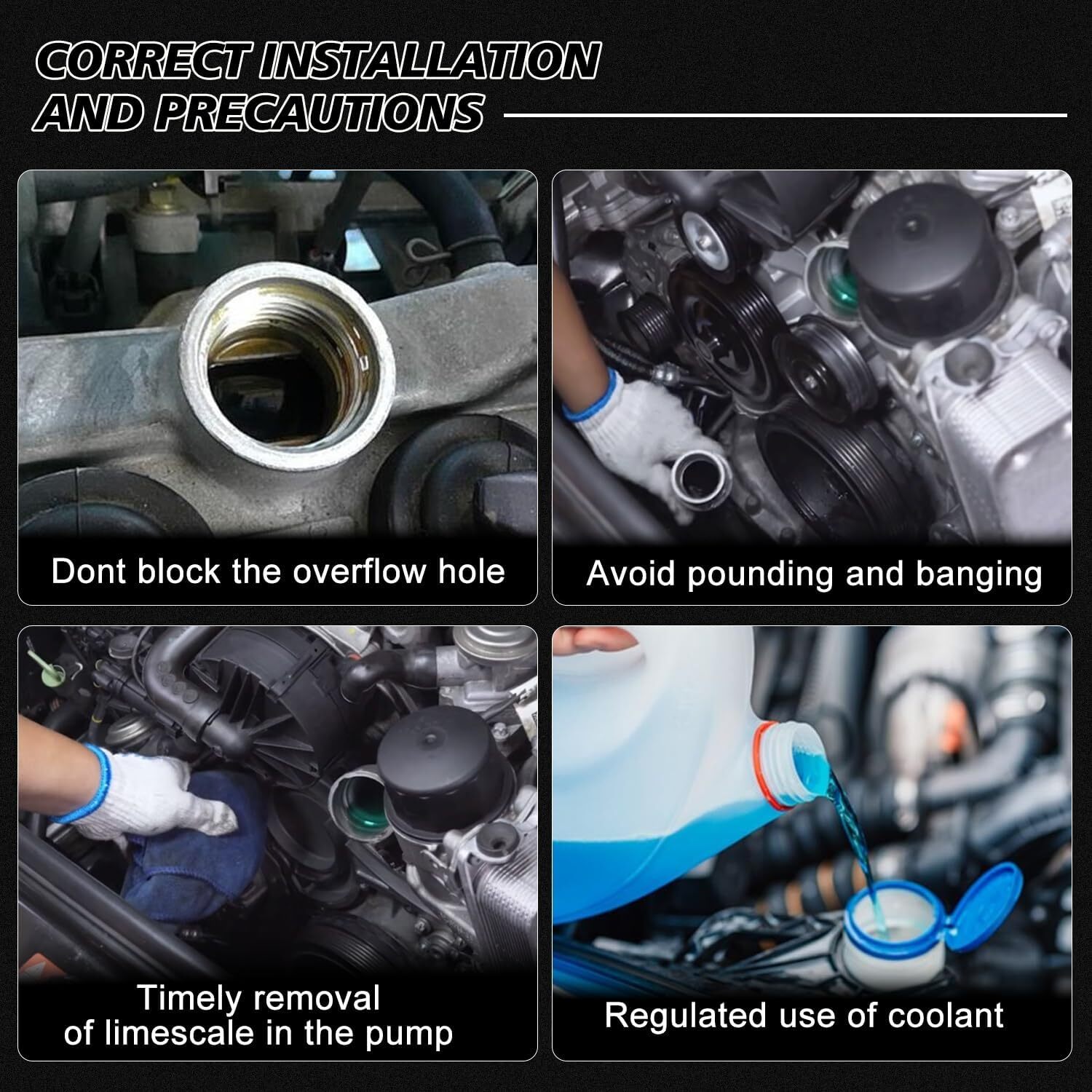 CORRECT INSTALLATION AND PRECAUTIONS

Dont block the overflow hole

Avoid pounding and banging

Timely removal of limescale in the pump

Regulated use of coolant