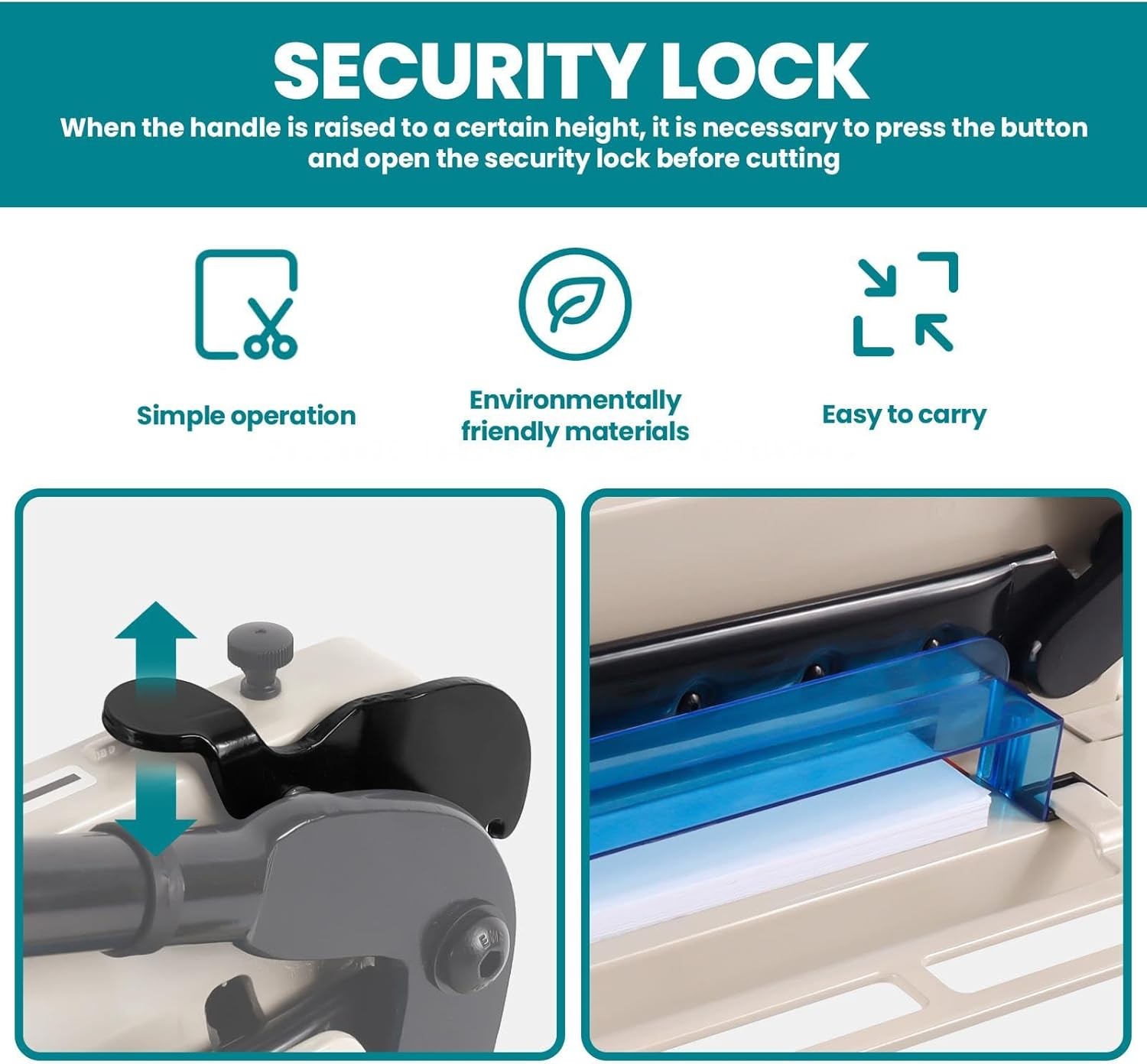 SECURITY LOCK

When the handle is raised to a certain height, it is necessary to press the button and open the security lock before cutting

Simple operation

Environmentally friendly materials

Easy to carry