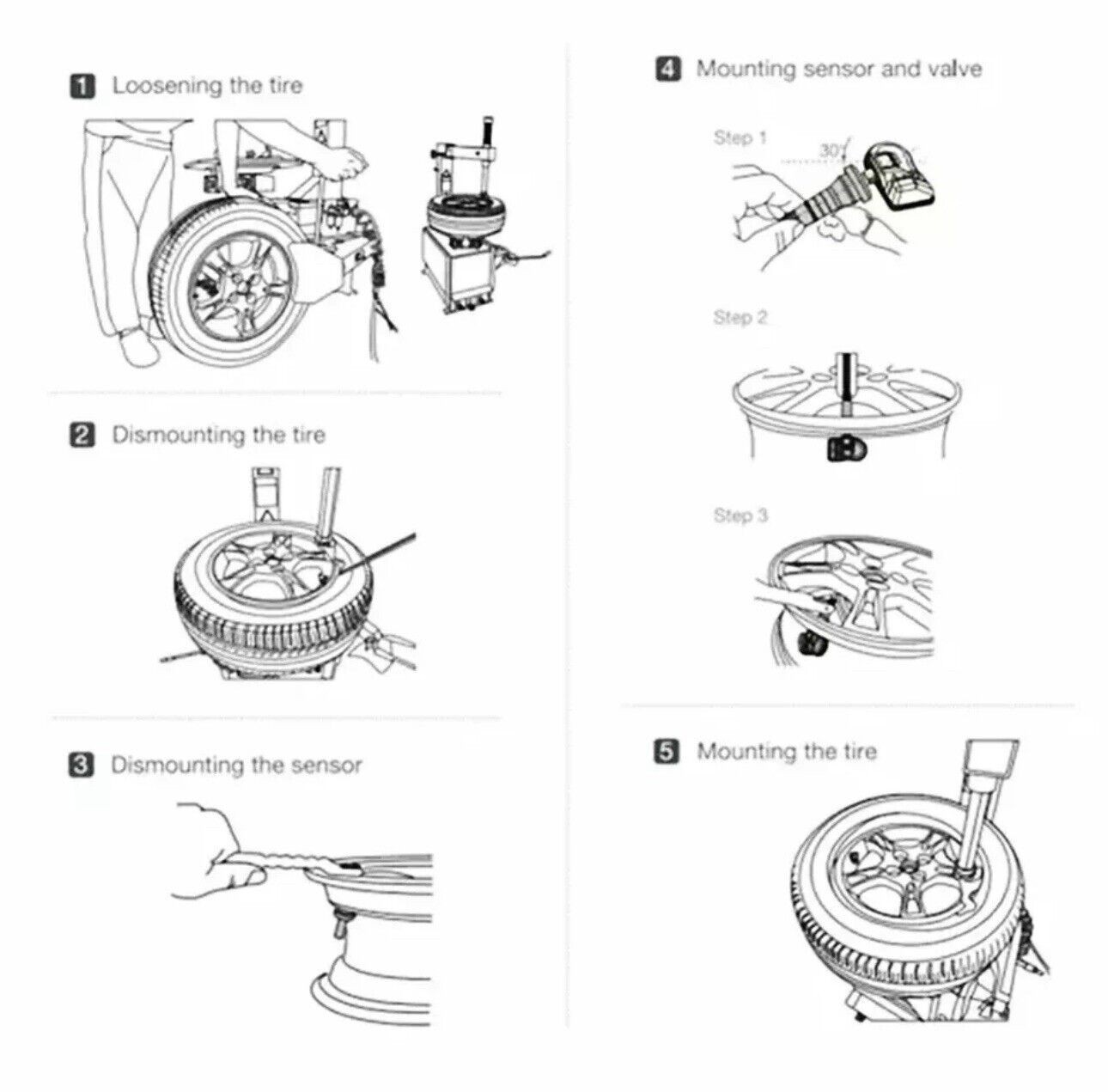 1 Loosening the tire

2 Dismounting the tire

3 Dismounting the sensor

4 Mounting sensor and valve

Step 1

30°

Step 2

Step 3

5 Mounting the tire