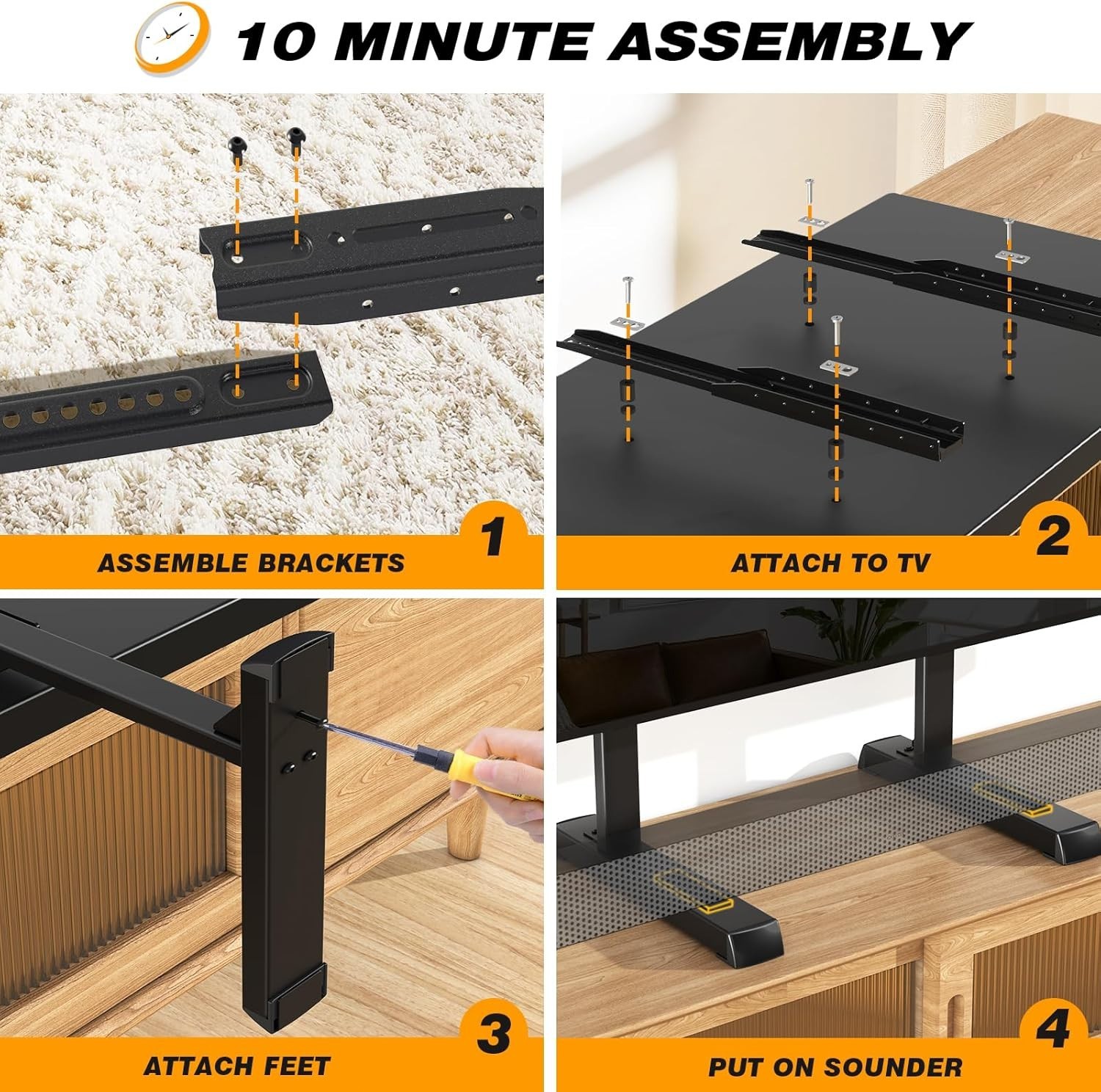 10 MINUTE ASSEMBLY

1
ASSEMBLE BRACKETS

2
ATTACH TO TV

3
ATTACH FEET

4
PUT ON SOUNDER