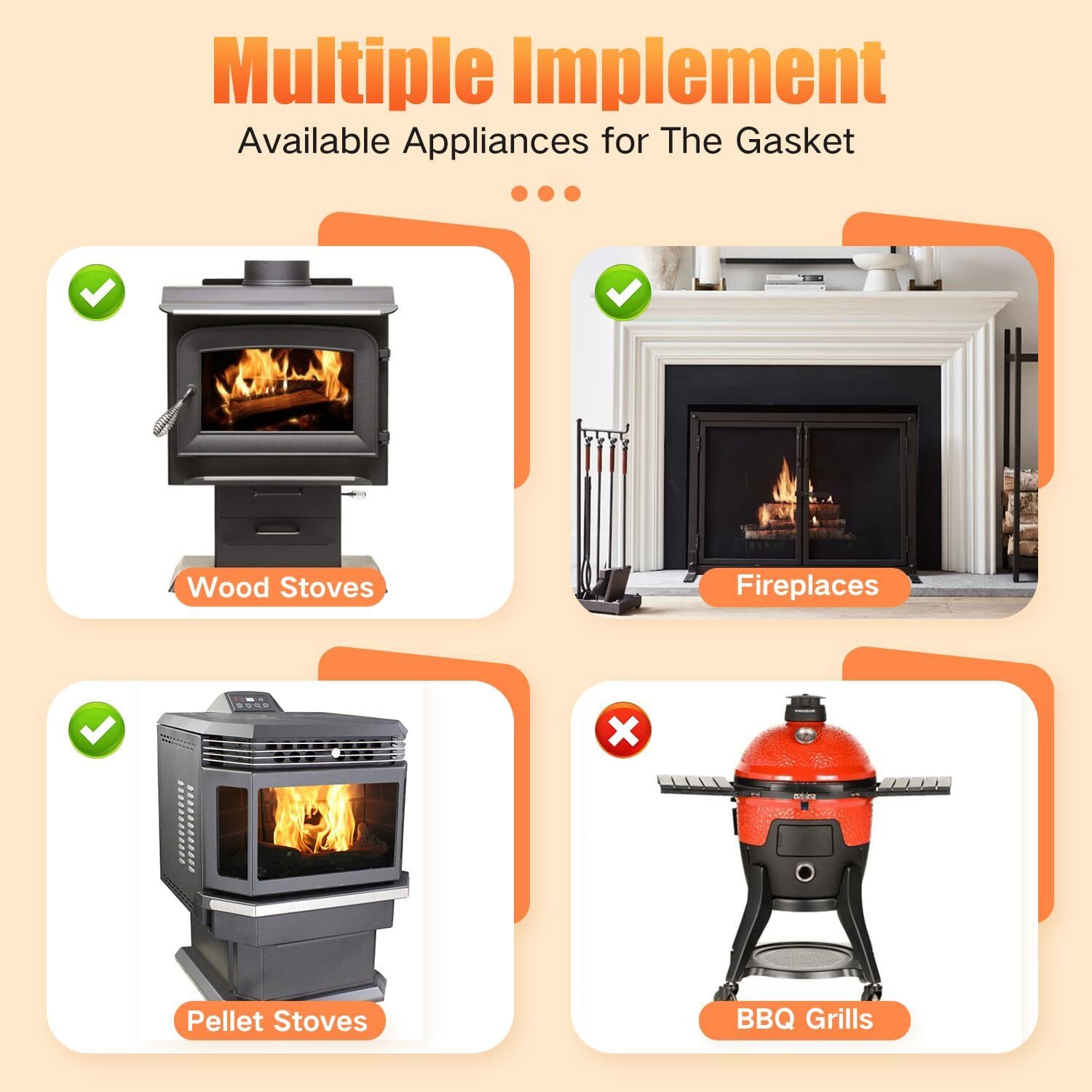 Multiple Implement

Available Appliances for The Gasket

Wood Stoves

Fireplaces

Pellet Stoves

BBQ Grills