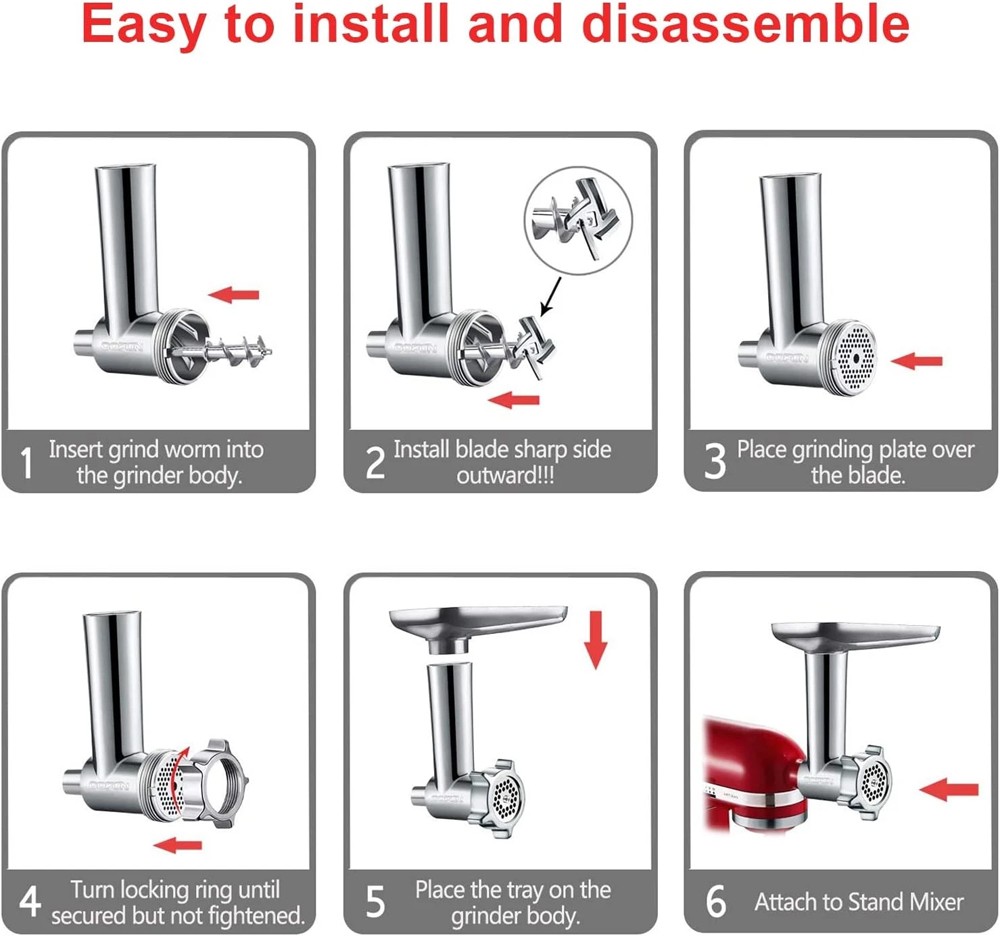 Easy to install and disassemble

1 Insert grind worm into the grinder body.

2 Install blade sharp side outward!!!

3 Place grinding plate over the blade.

4 Turn locking ring until secured but not fightened.

5 Place the tray on the grinder body.

6 Attach to Stand Mixer