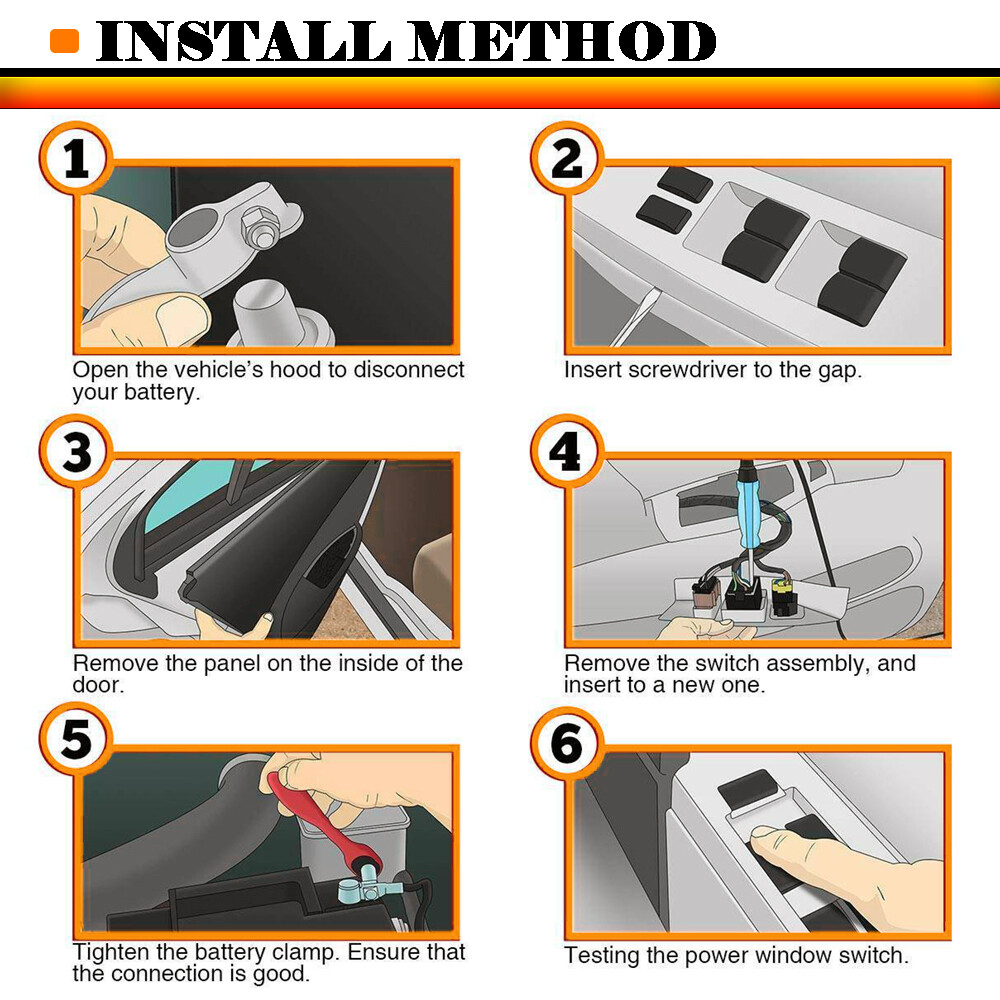 INSTALL METHOD

1

Open the vehicle's hood to disconnect your battery.

2

Insert screwdriver to the gap.

3

Remove the panel on the inside of the door.

4

Remove the switch assembly, and insert to a new one.

5

Tighten the battery clamp. Ensure that the connection is good.

6

Testing the power window switch.