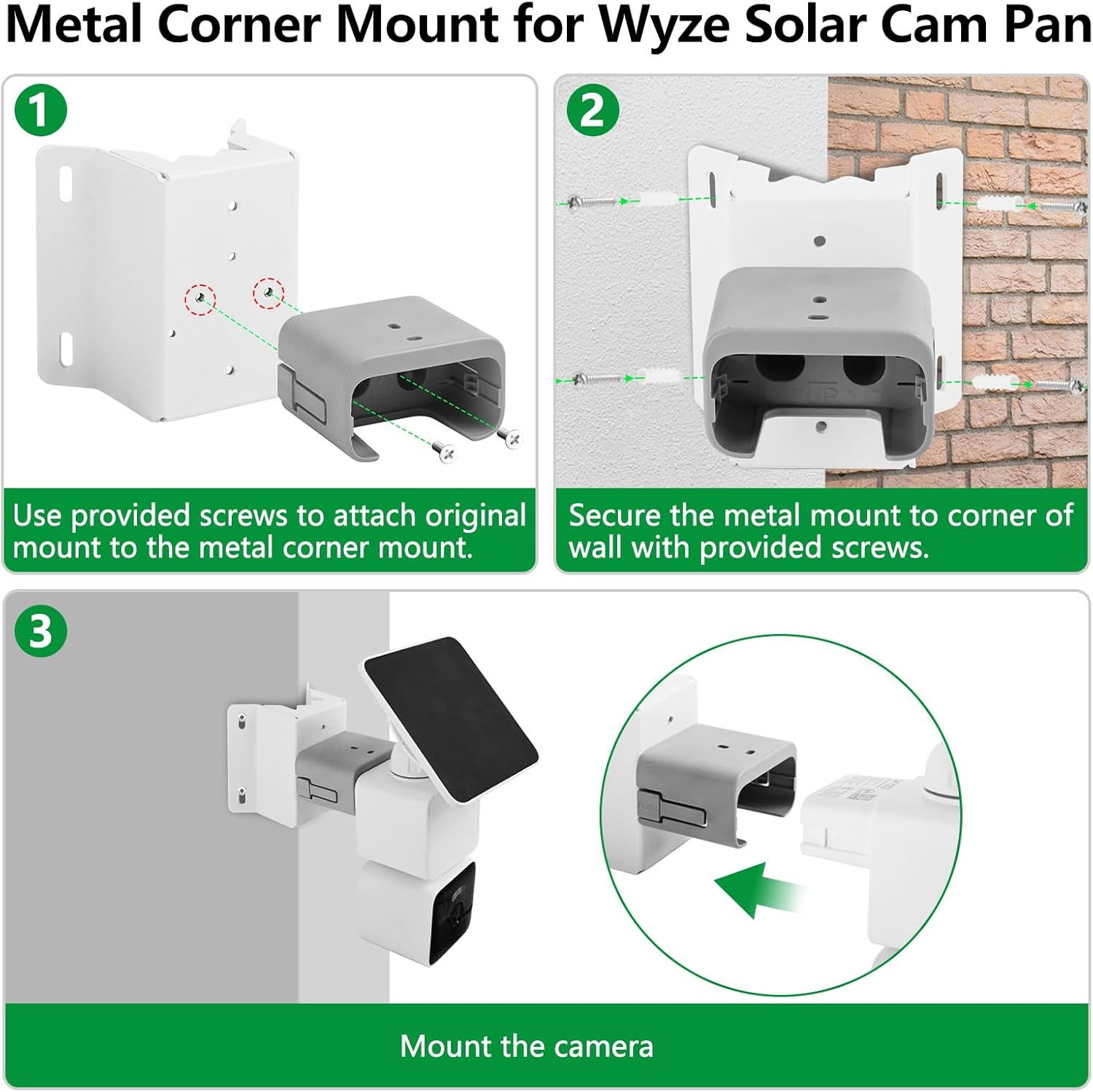 Metal Corner Mount for Wyze Solar Cam Pan

1

Use provided screws to attach original mount to the metal corner mount.

2

Secure the metal mount to corner of wall with provided screws.

3

Mount the camera