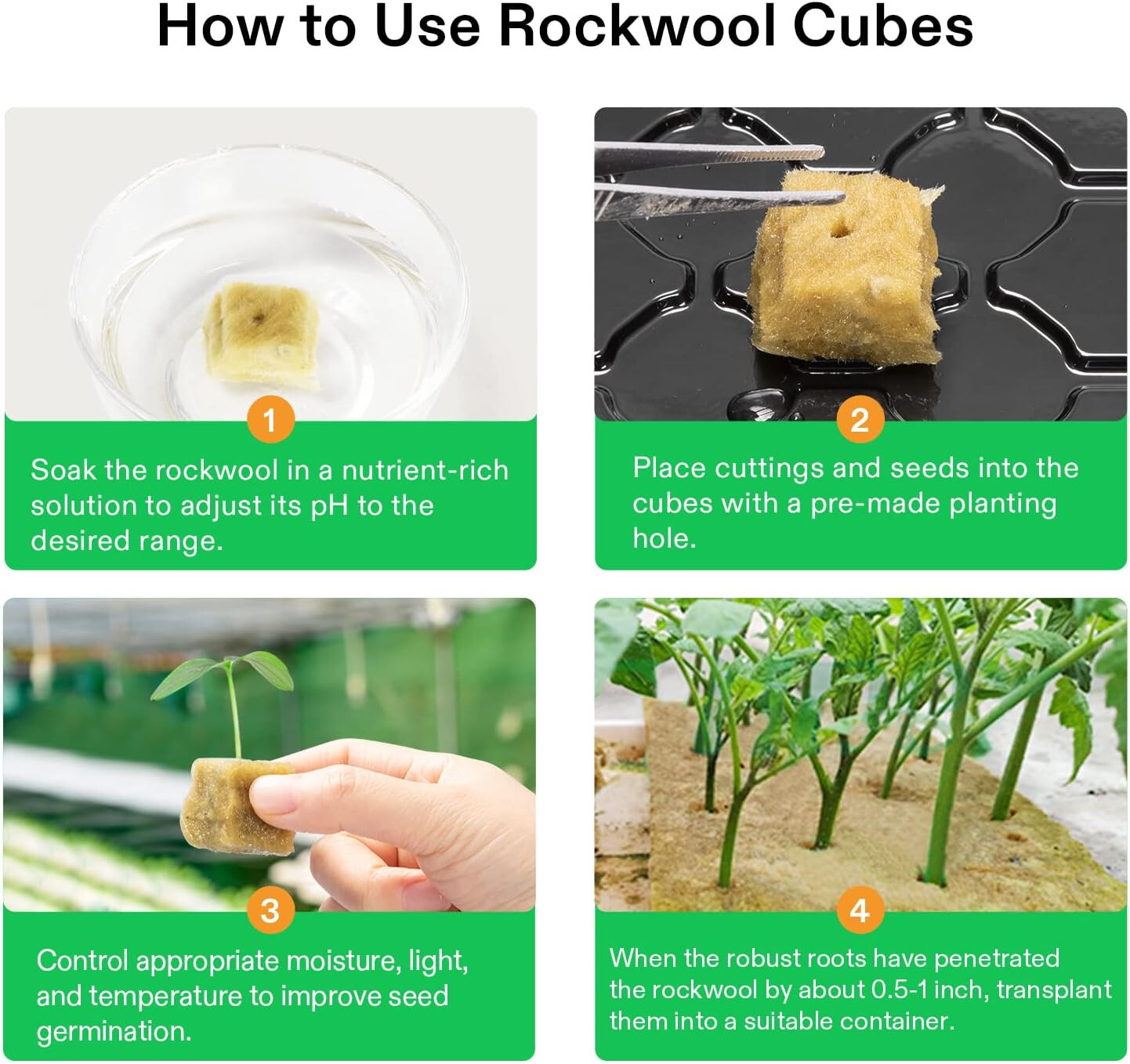 How to Use Rockwool Cubes

1

Soak the rockwool in a nutrient-rich solution to adjust its pH to the desired range.

2

Place cuttings and seeds into the cubes with a pre-made planting hole.

3

Control appropriate moisture, light, and temperature to improve seed germination.

4

When the robust roots have penetrated the rockwool by about 0.5-1 inch, transplant them into a suitable container.