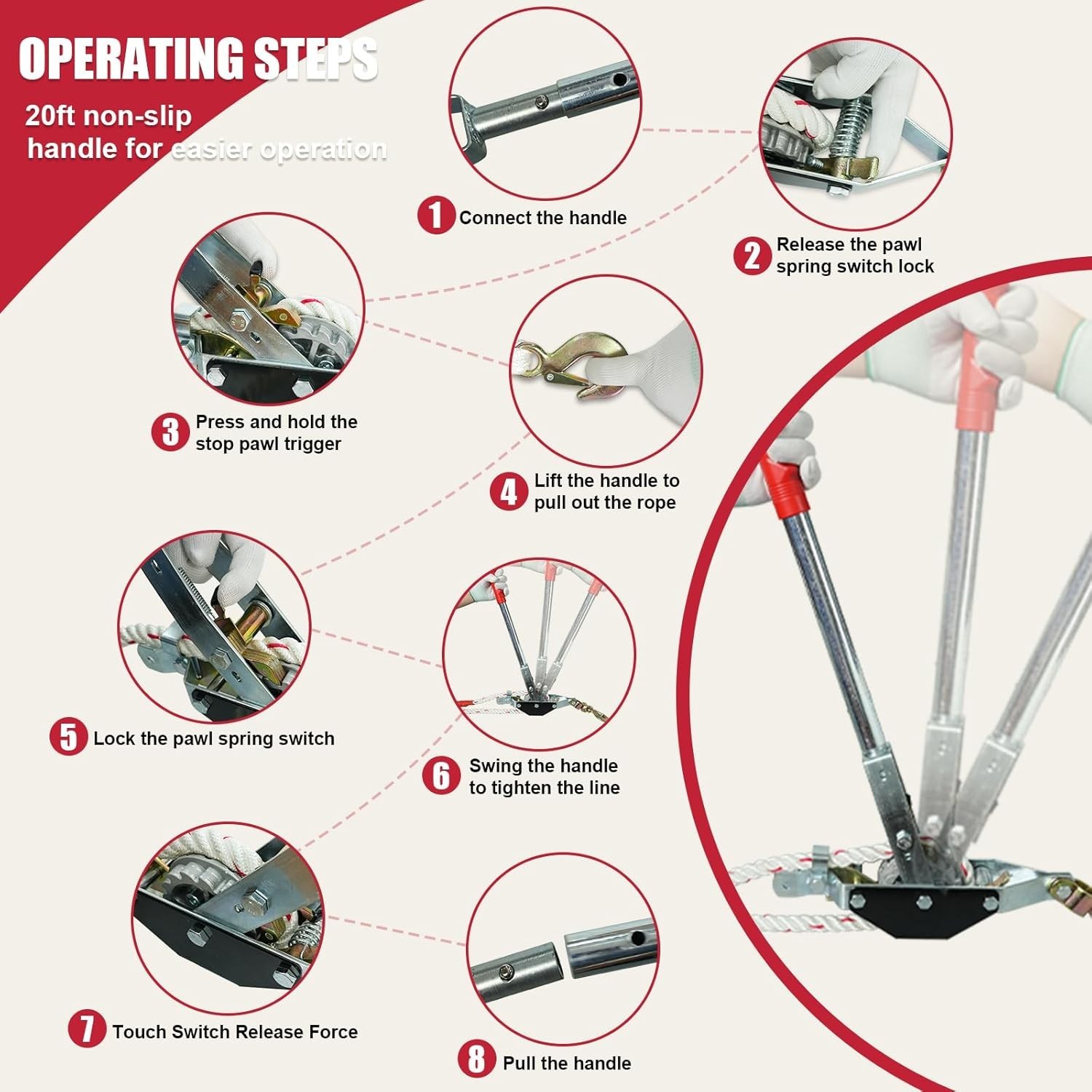 OPERATING STEPS

20ft non-slip handle for easier operation

1 Connect the handle

2 Release the pawl spring switch lock

3 Press and hold the stop pawl trigger

4 Lift the handle to pull out the rope

5 Lock the pawl spring switch

6 Swing the handle to tighten the line

7 Touch Switch Release Force

8 Pull the handle