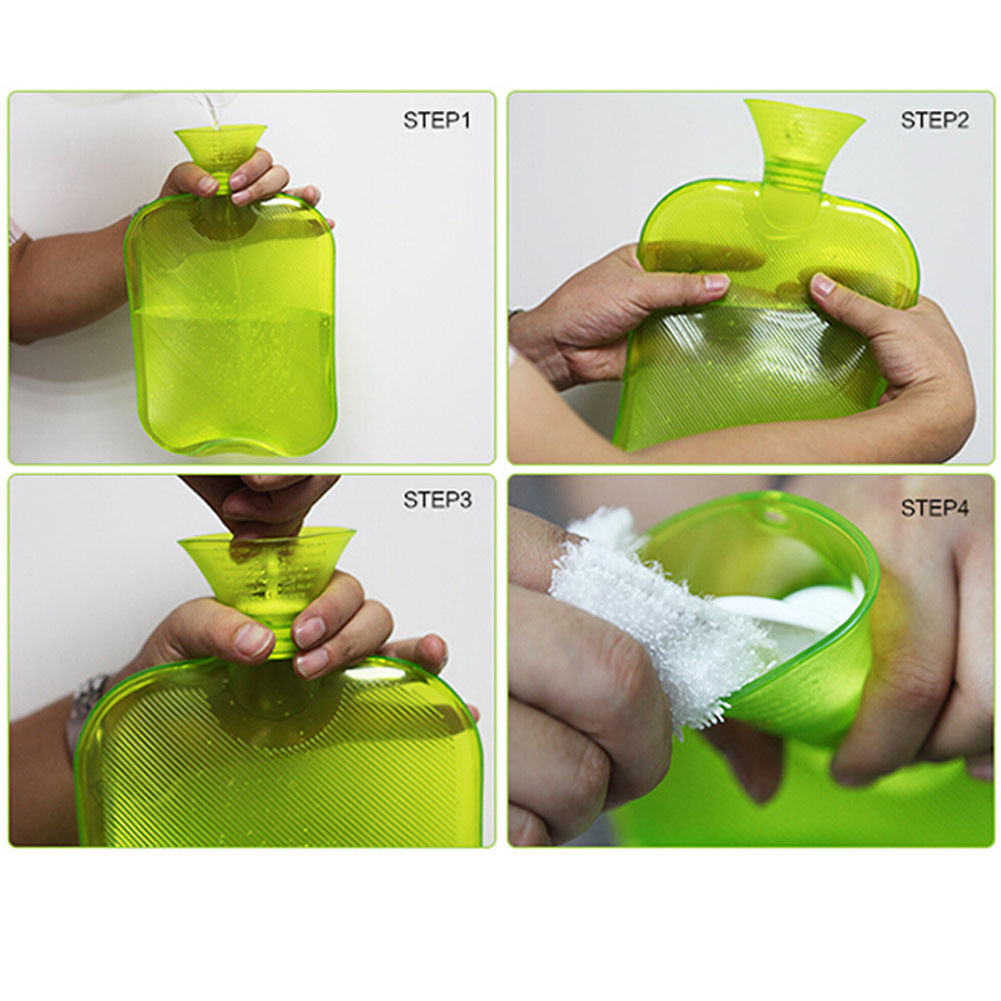 STEP1

STEP2

STEP3

STEP4