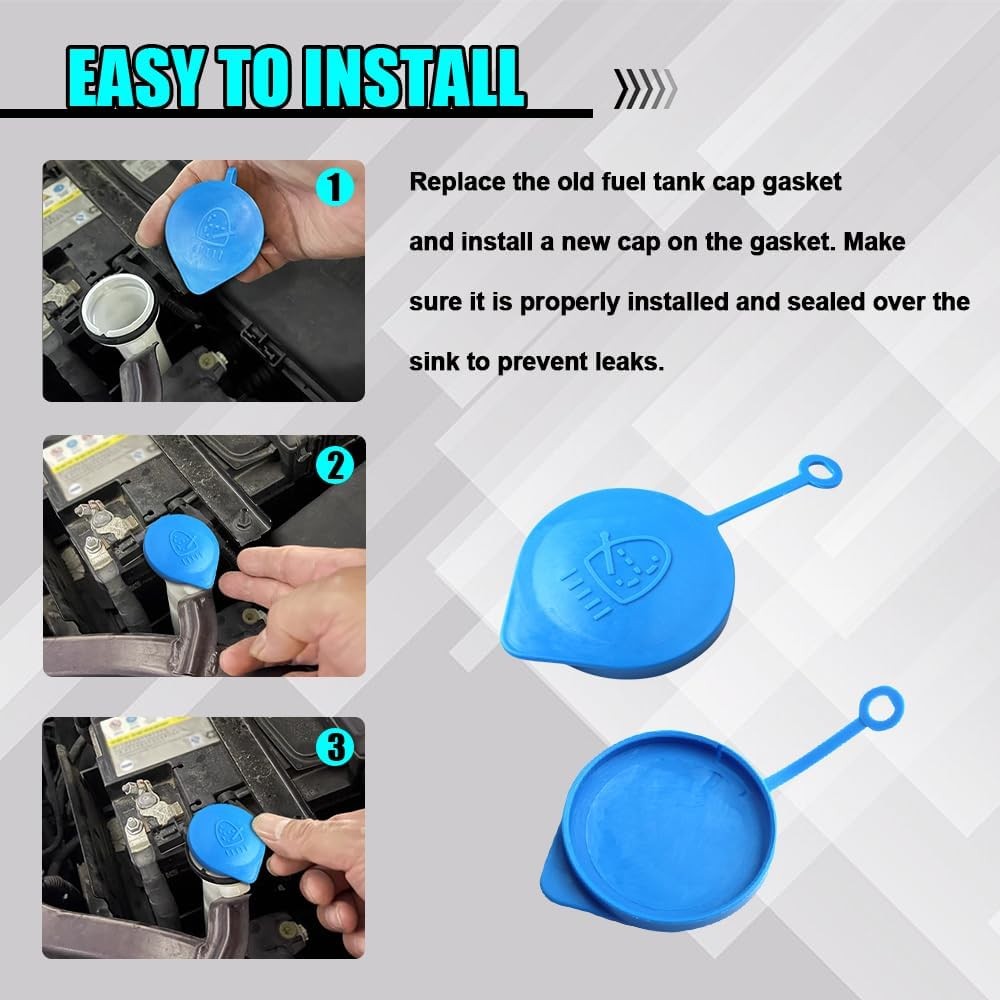 EASY TO INSTALL

1

Replace the old fuel tank cap gasket and install a new cap on the gasket. Make sure it is properly installed and sealed over the sink to prevent leaks.

2

3