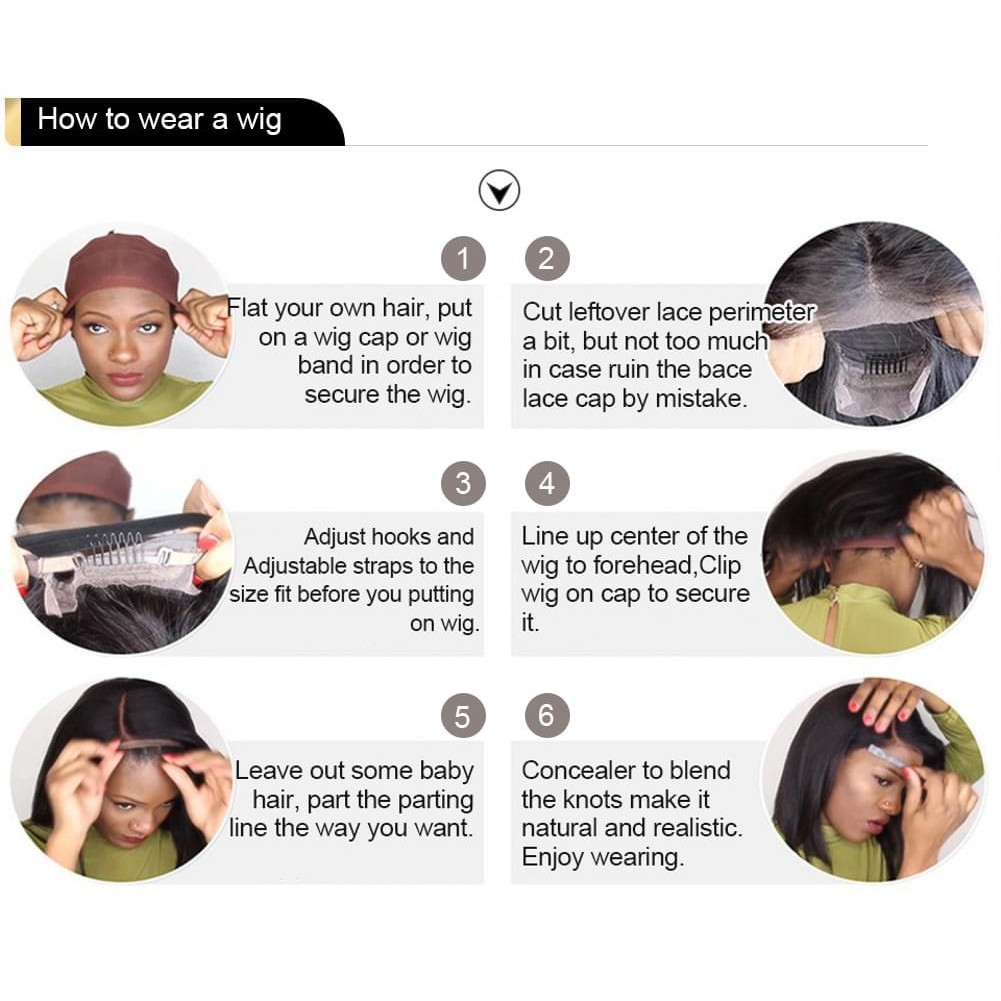 How to wear a wig

1

Flat your own hair, put on a wig cap or wig band in order to secure the wig.

2

Cut leftover lace perimeter a bit, but not too much in case ruin the bace lace cap by mistake.

3

Adjust hooks and Adjustable straps to the size fit before you putting on wig.

4

Line up center of the wig to forehead,Clip wig on cap to secure it.

5

Leave out some baby hair, part the parting line the way you want.

6

Concealer to blend the knots make it natural and realistic. Enjoy wearing.