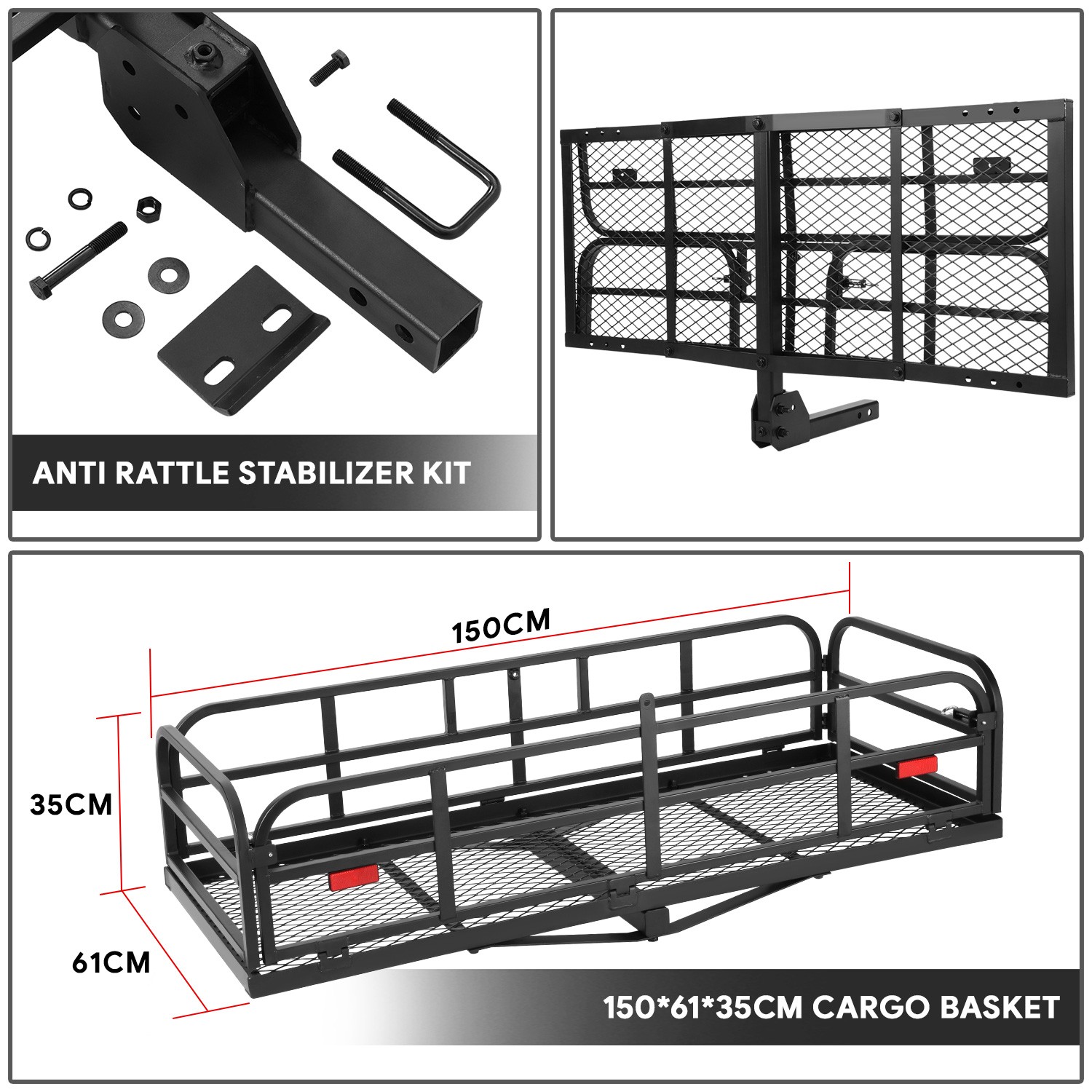 ANTI RATTLE STABILIZER KIT

150CM

35CM

61CM

150*61*35CM CARGO BASKET