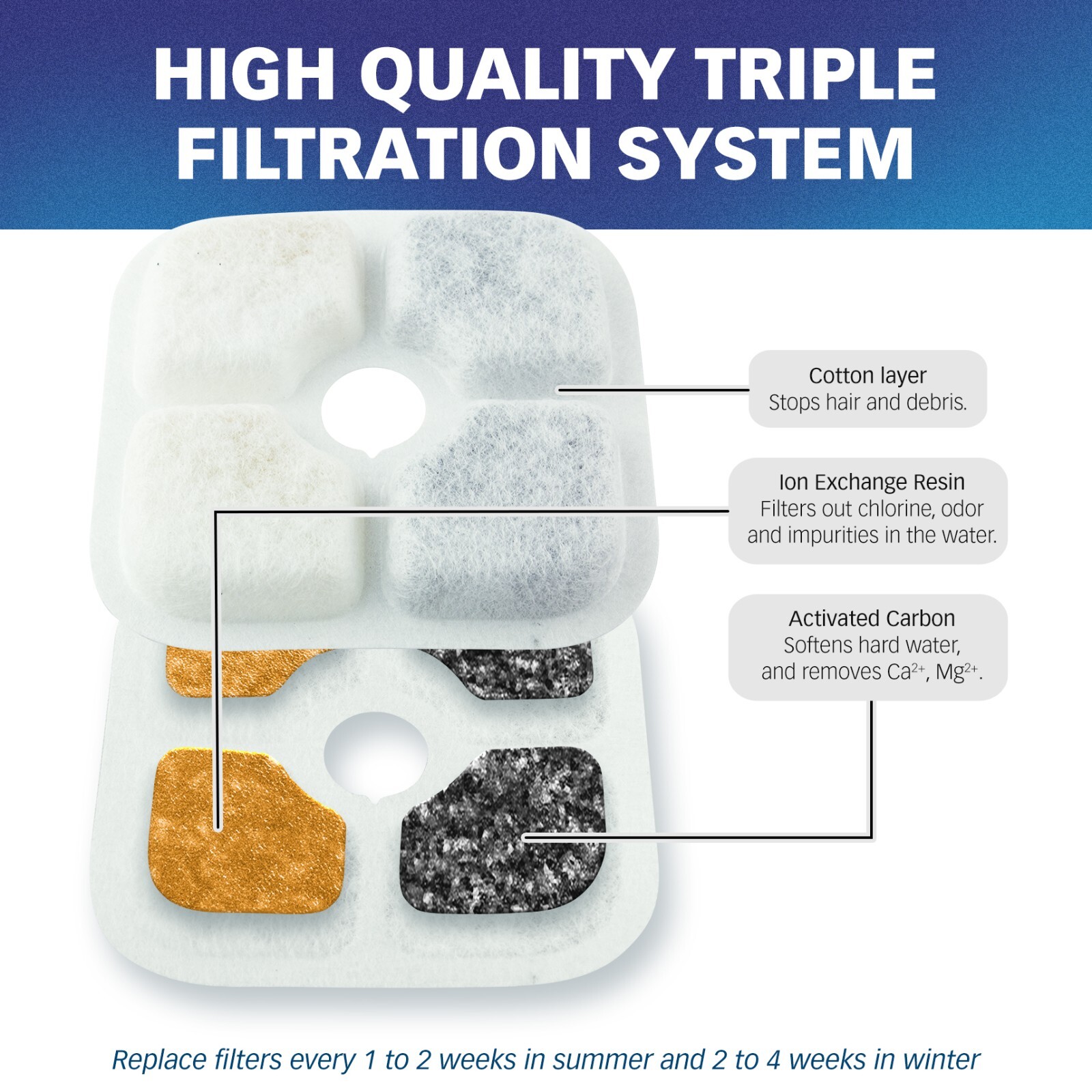 HIGH QUALITY TRIPLE FILTRATION SYSTEM

Cotton layer
Stops hair and debris.

Ion Exchange Resin
Filters out chlorine, odor and impurities in the water.

Activated Carbon
Softens hard water, and removes $Ca^{2+}$, $Mg^{2+}$.

Replace filters every 1 to 2 weeks in summer and 2 to 4 weeks in winter