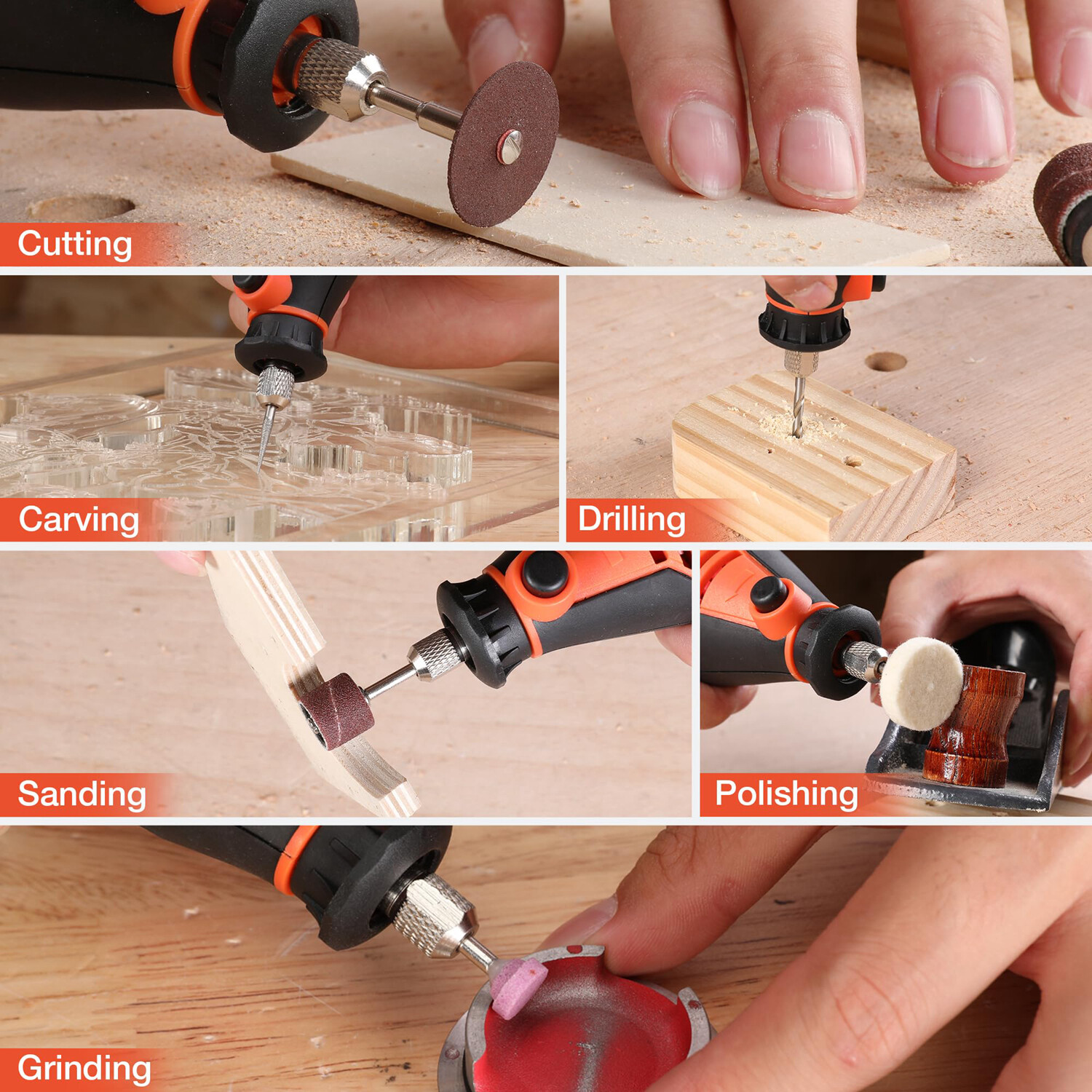 Cutting

Carving

Drilling

Sanding

Polishing

Grinding